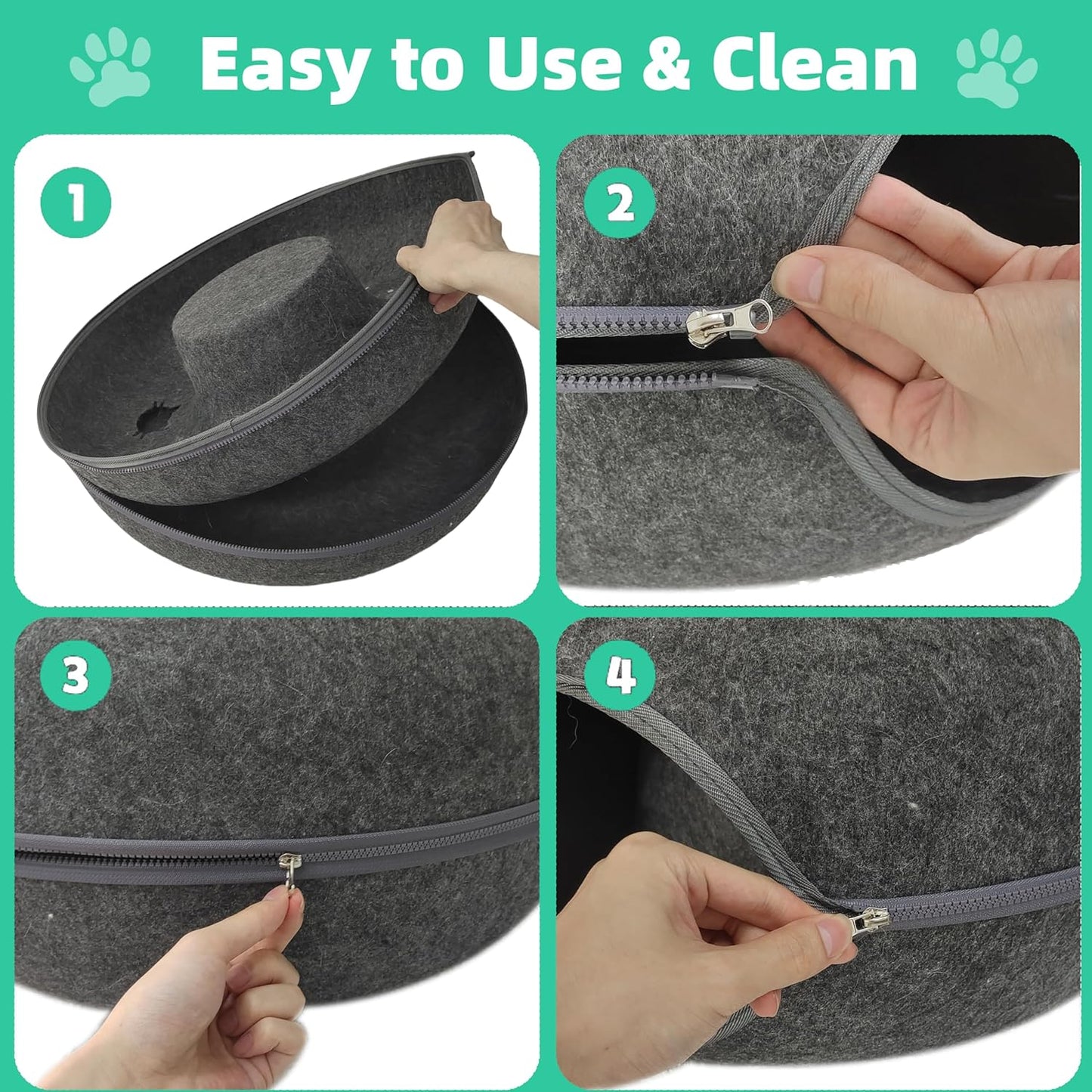 Easy to Use & Clean

1

2

3

4