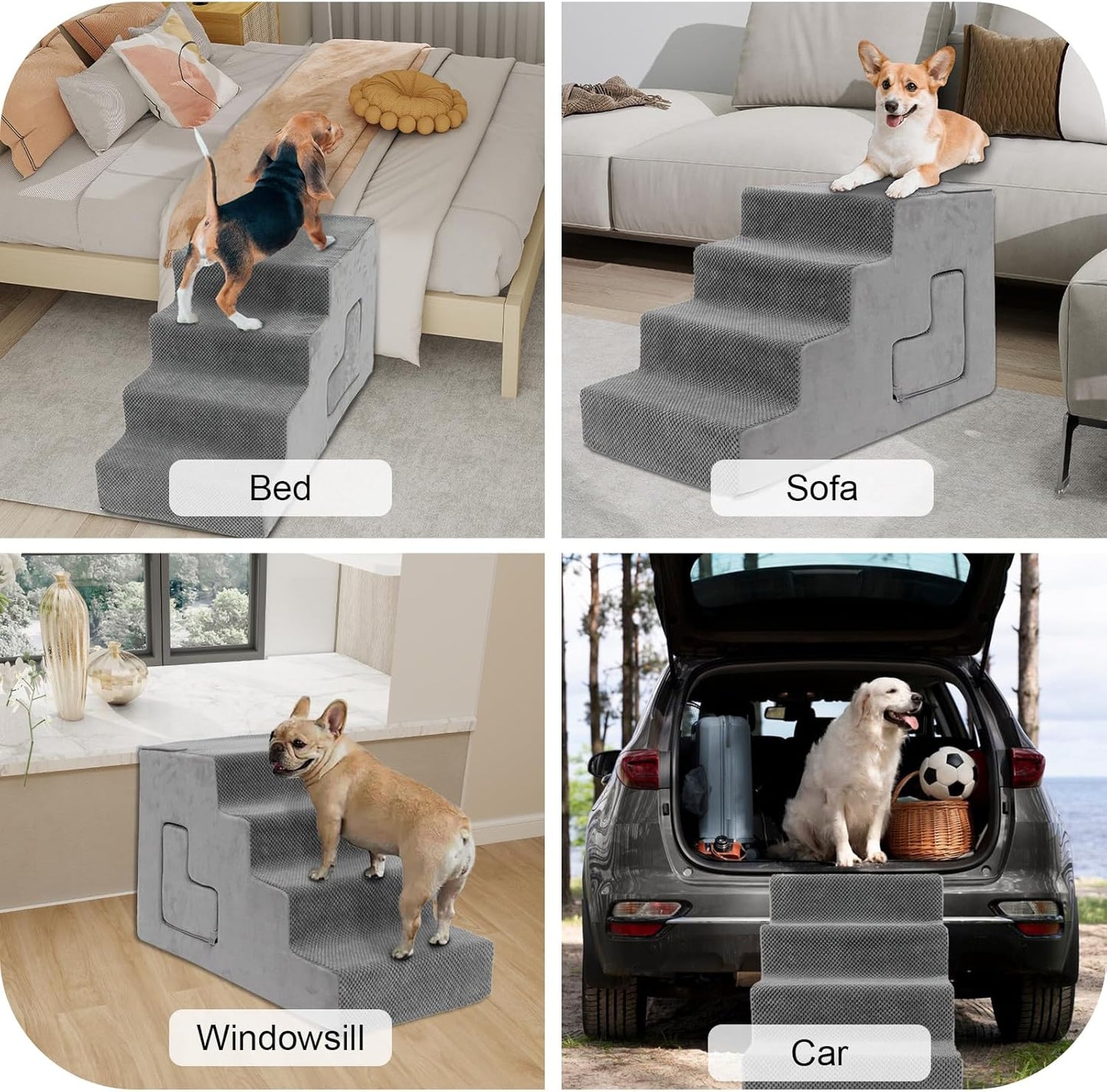 Bed

Sofa

Windowsill

Car