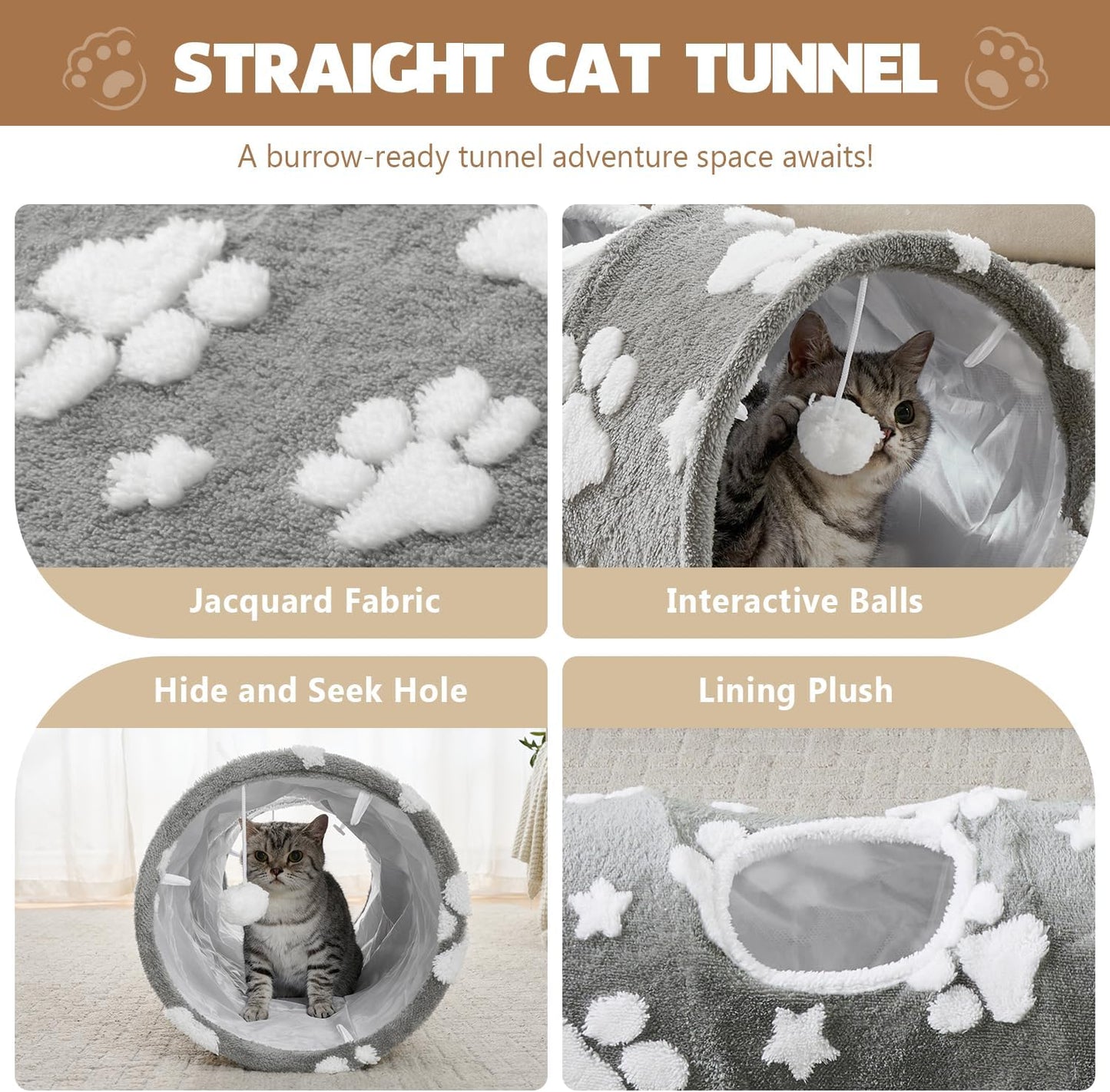 STRAIGHT CAT TUNNEL

A burrow-ready tunnel adventure space awaits!

Jacquard Fabric

Interactive Balls

Hide and Seek Hole

Lining Plush