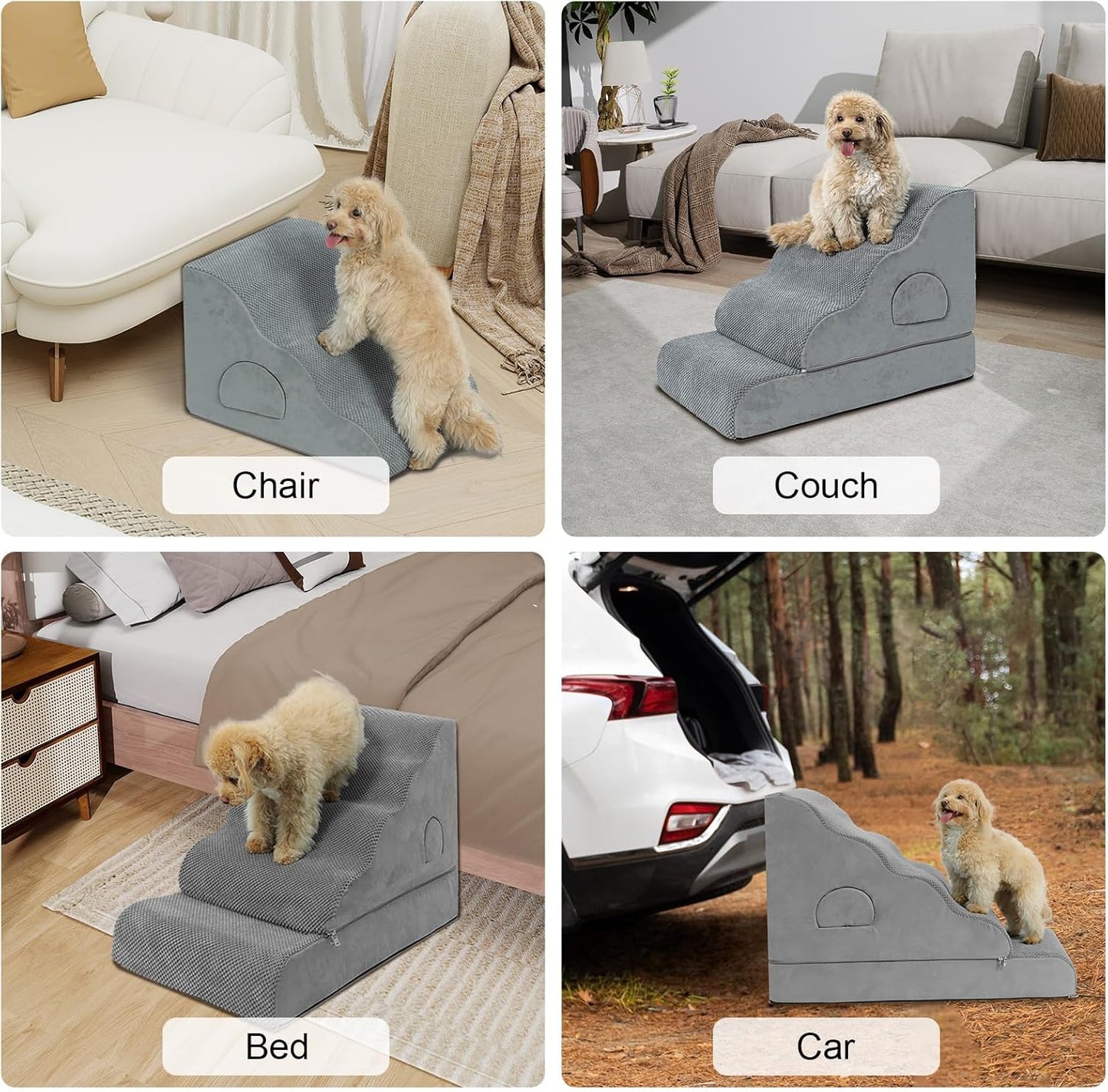 Chair

Couch

Bed

Car