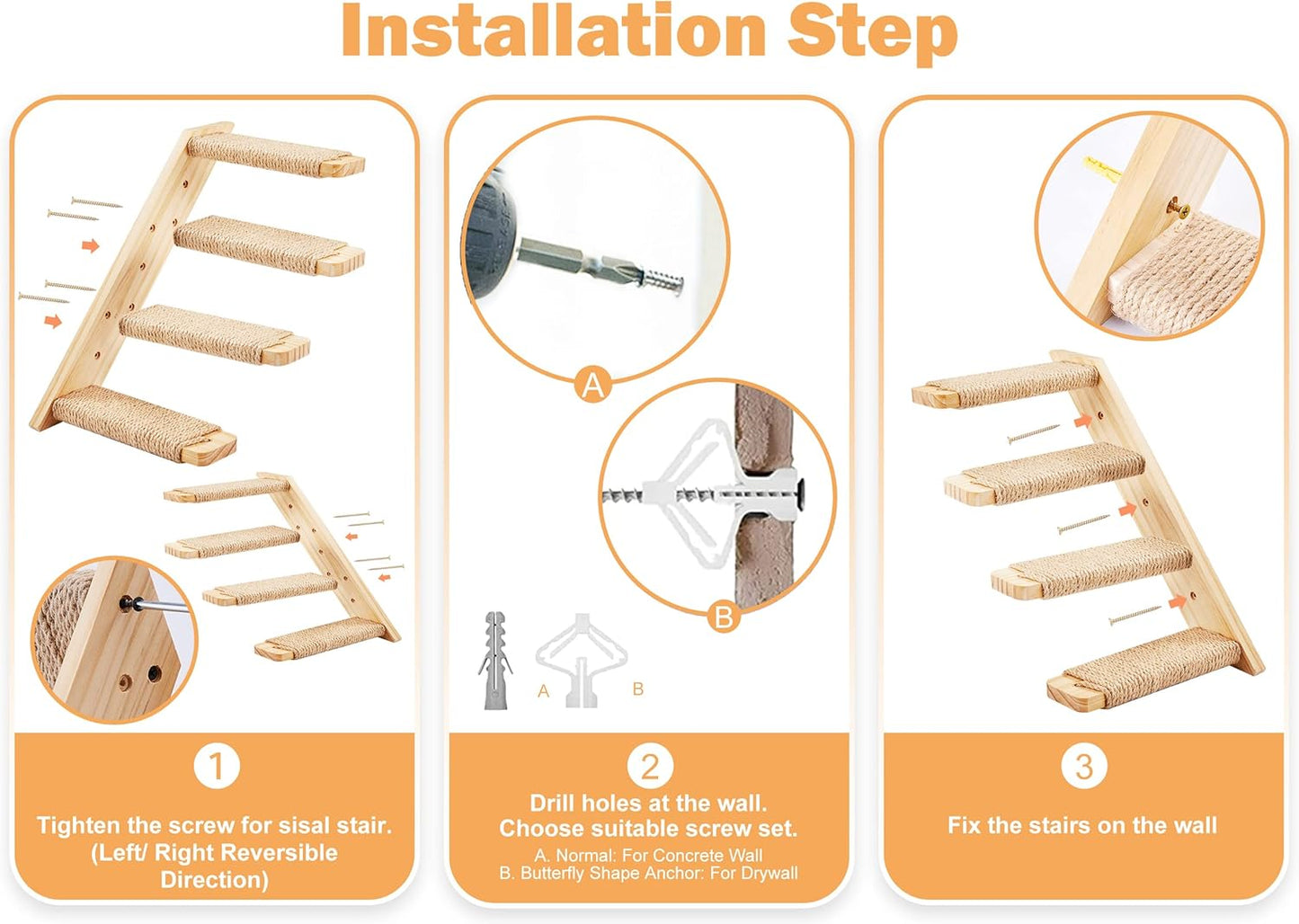 Installation Step

A

B

A B

1

Tighten the screw for sisal stair. (Left/ Right Reversible Direction)

2

Drill holes at the wall. Choose suitable screw set.

A. Normal: For Concrete Wall
B. Butterfly Shape Anchor: For Drywall

3

Fix the stairs on the wall