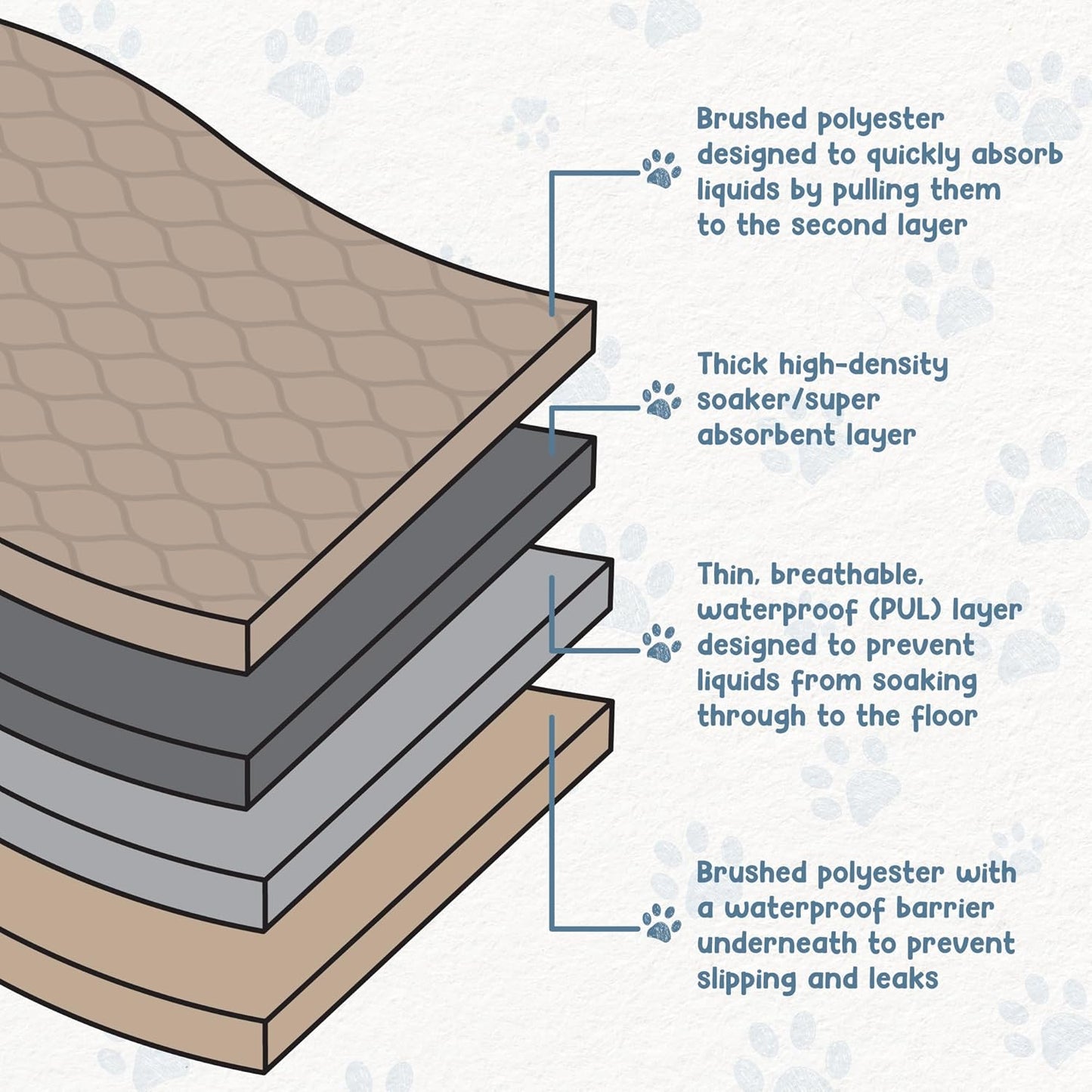 Brushed polyester designed to quickly absorb liquids by pulling them to the second layer

Thick high-density soaker/super absorbent layer

Thin, breathable, waterproof (PUL) layer designed to prevent liquids from soaking through to the floor

Brushed polyester with a waterproof barrier underneath to prevent slipping and leaks