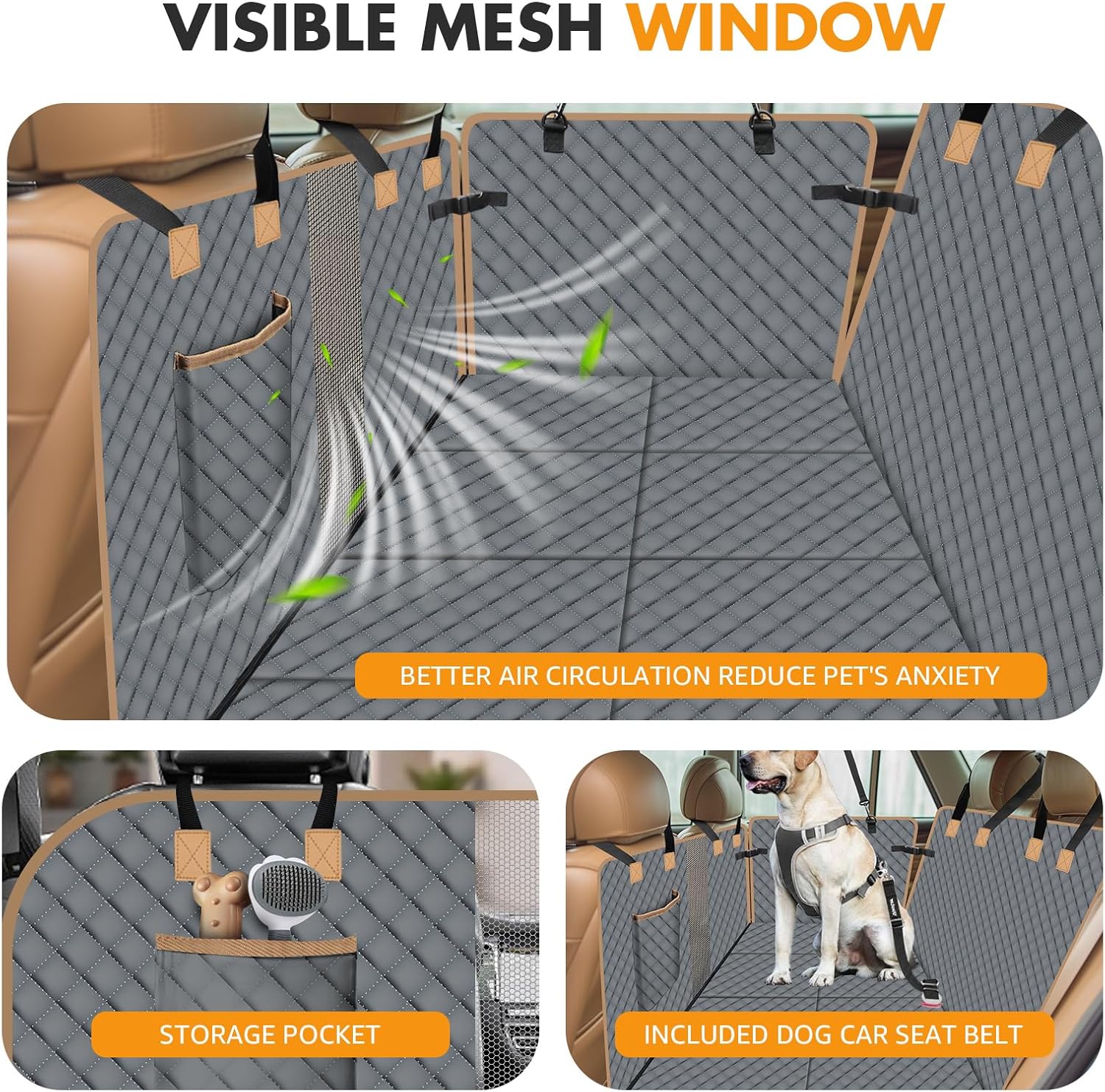 VISIBLE MESH WINDOW

BETTER AIR CIRCULATION REDUCE PET'S ANXIETY

STORAGE POCKET

INCLUDED DOG CAR SEAT BELT