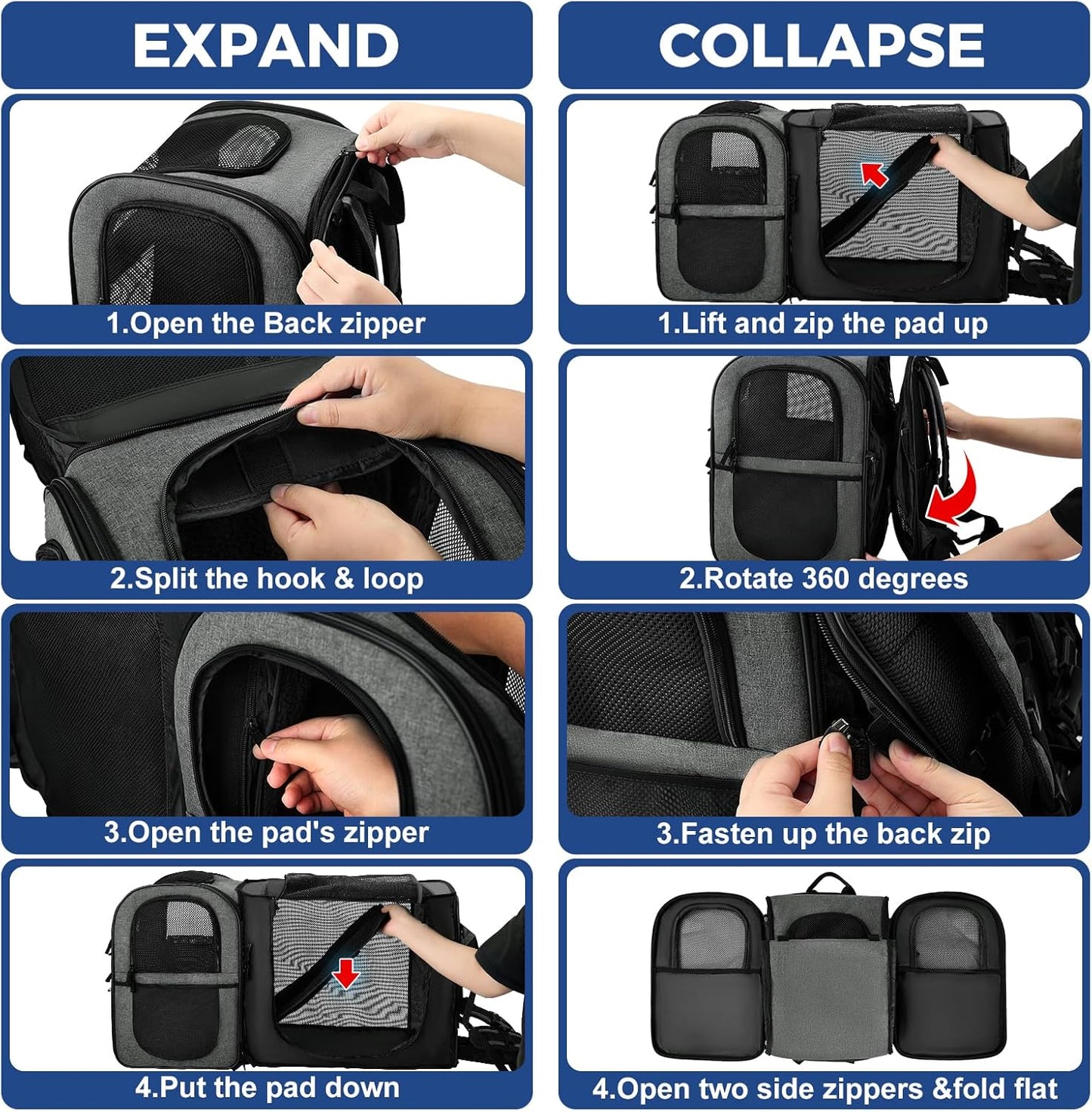 EXPAND

1.Open the Back zipper

2.Split the hook & loop

3.Open the pad's zipper

4.Put the pad down

COLLAPSE

1.Lift and zip the pad up

2.Rotate 360 degrees

3.Fasten up the back zip

4.Open two side zippers &fold flat