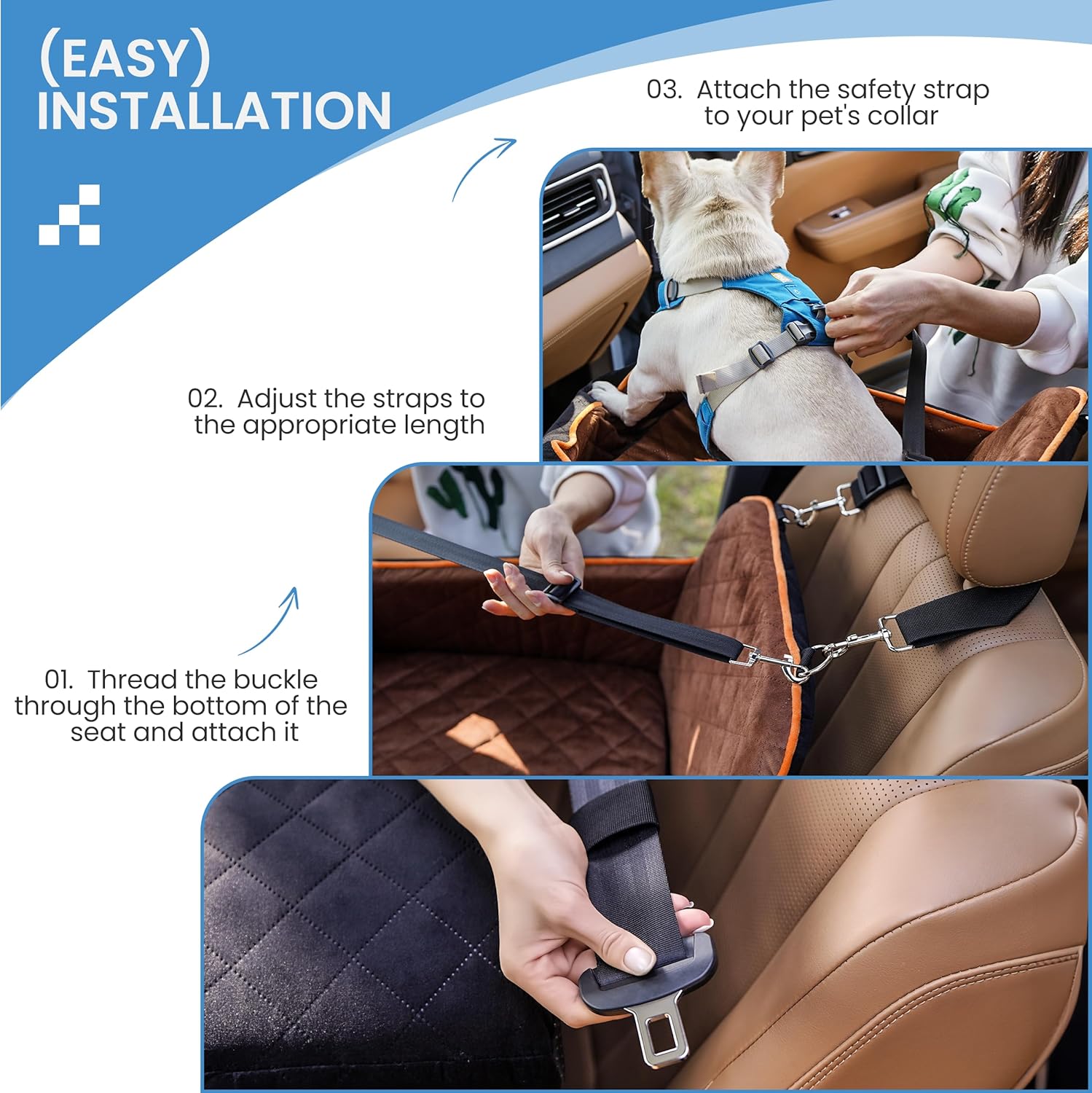 (EASY)
INSTALLATION

03. Attach the safety strap to your pet's collar

02. Adjust the straps to the appropriate length

01. Thread the buckle through the bottom of the seat and attach it