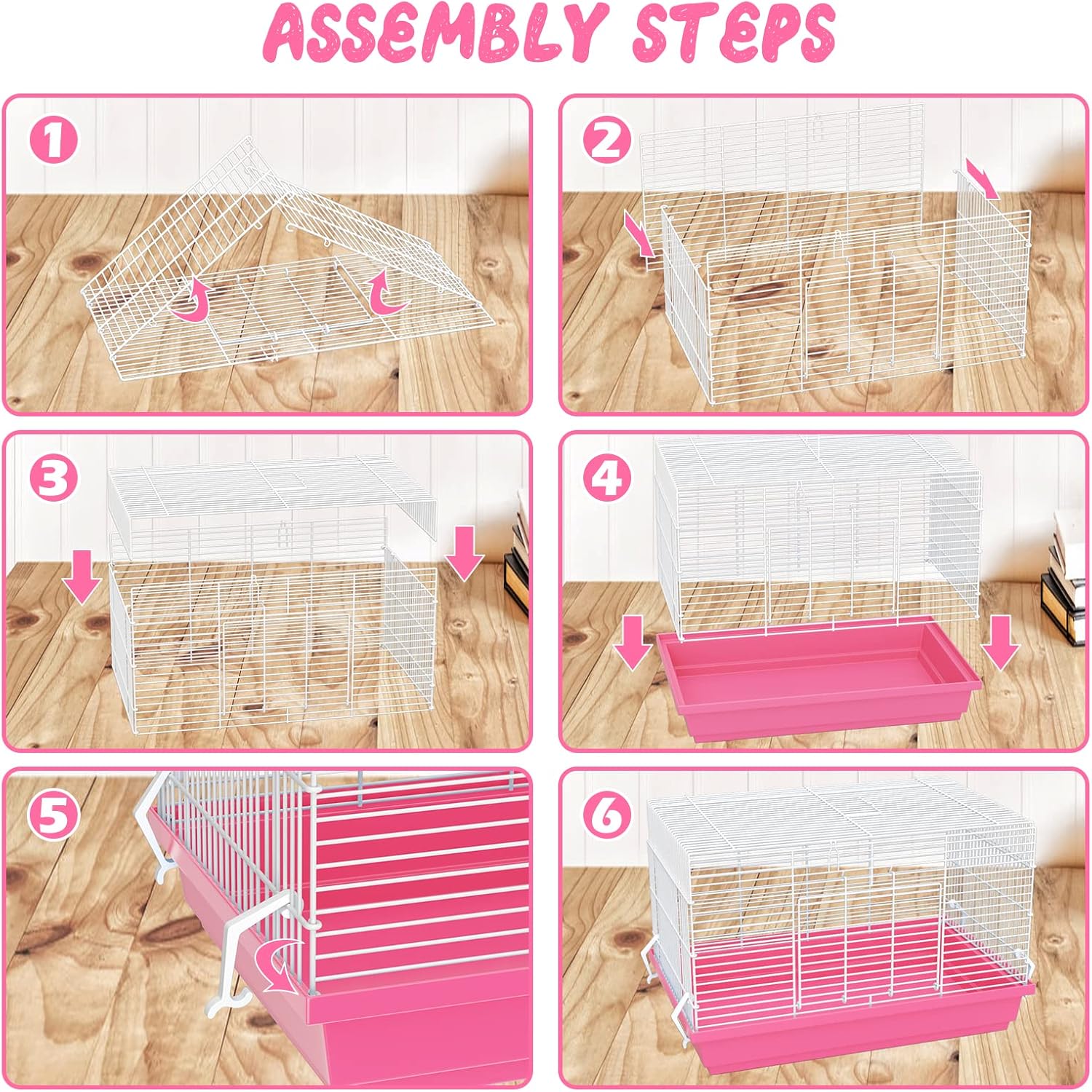 ASSEMBLY STEPS

1

2

3

4

5

6