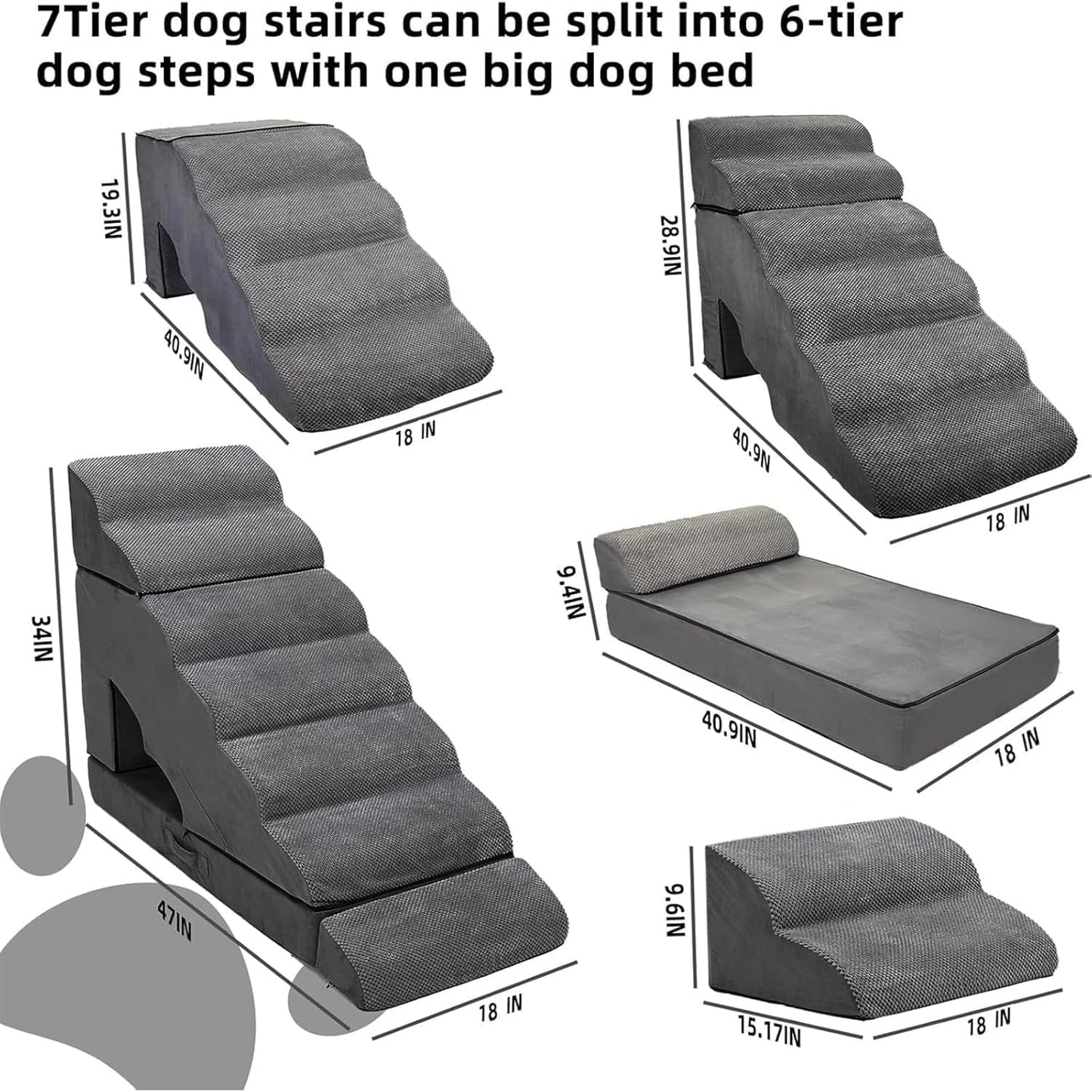 7Tier dog stairs can be split into 6-tier dog steps with one big dog bed

19.3IN
40.9IN
18 IN

28.9IN
40.9N
18 IN

34IN
47IN
18 IN

9.4IN
40.9IN
18 IN

9.6IN
15.17IN
18 IN