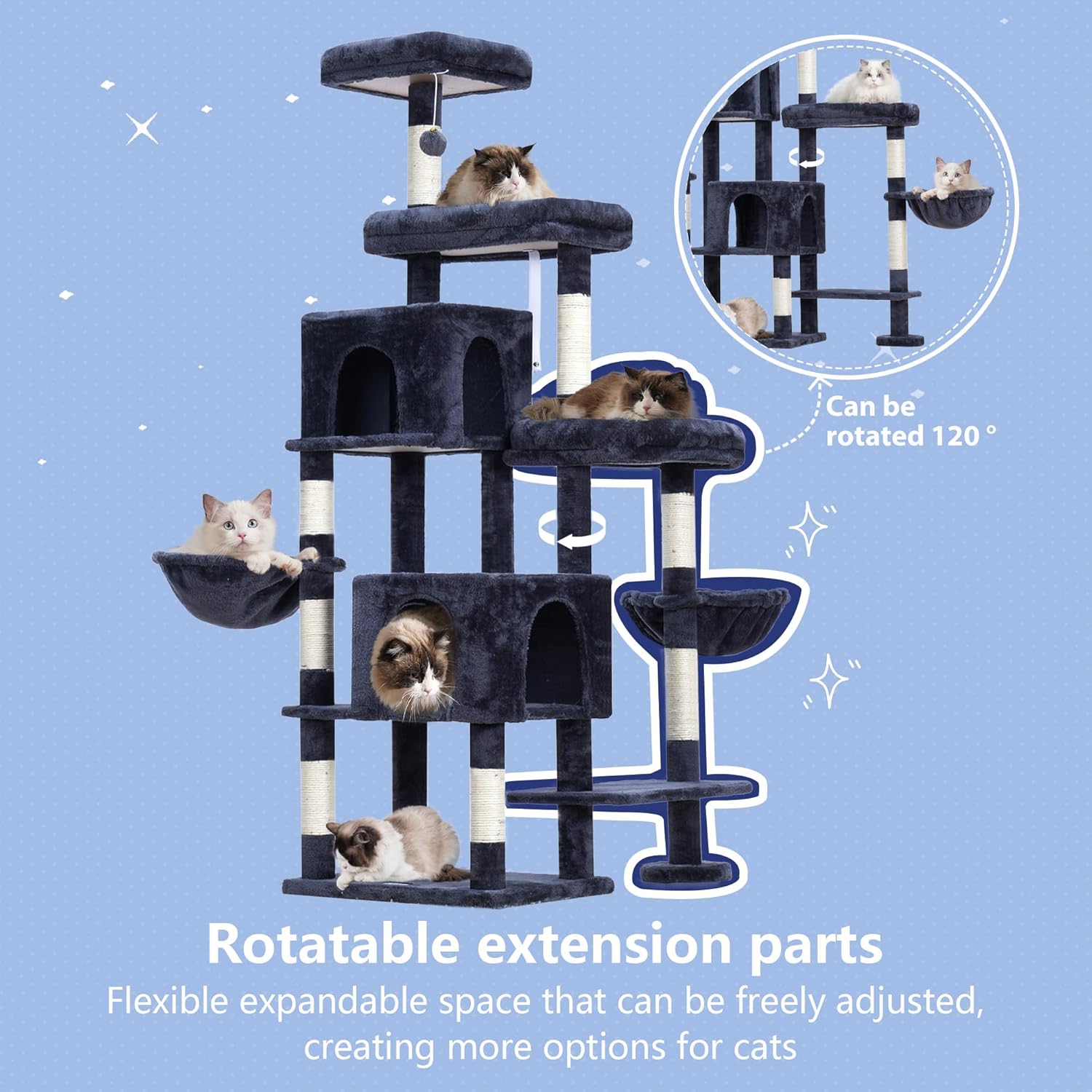 Can be rotated 120 °

Rotatable extension parts

Flexible expandable space that can be freely adjusted, creating more options for cats