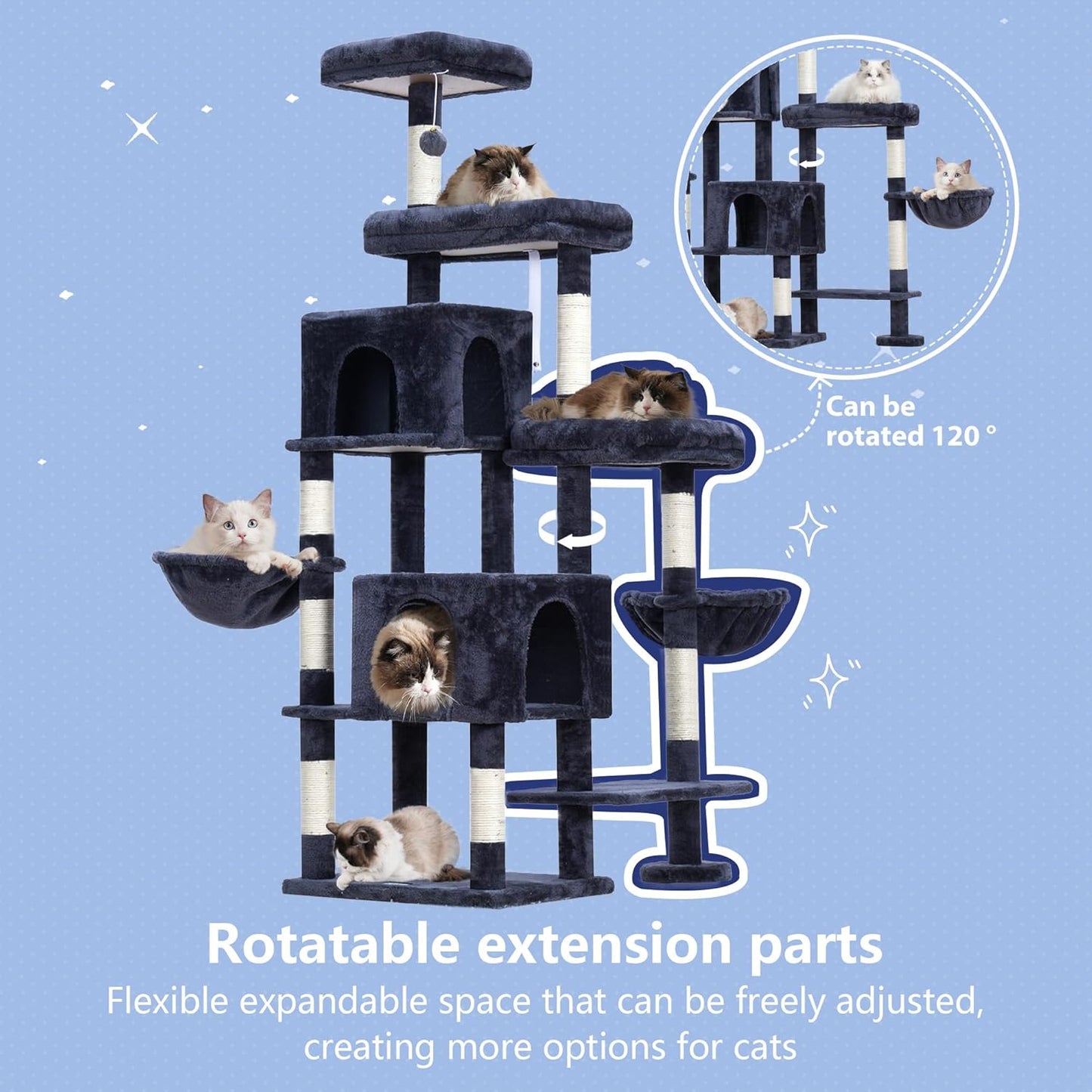 Can be rotated 120 °

Rotatable extension parts

Flexible expandable space that can be freely adjusted, creating more options for cats