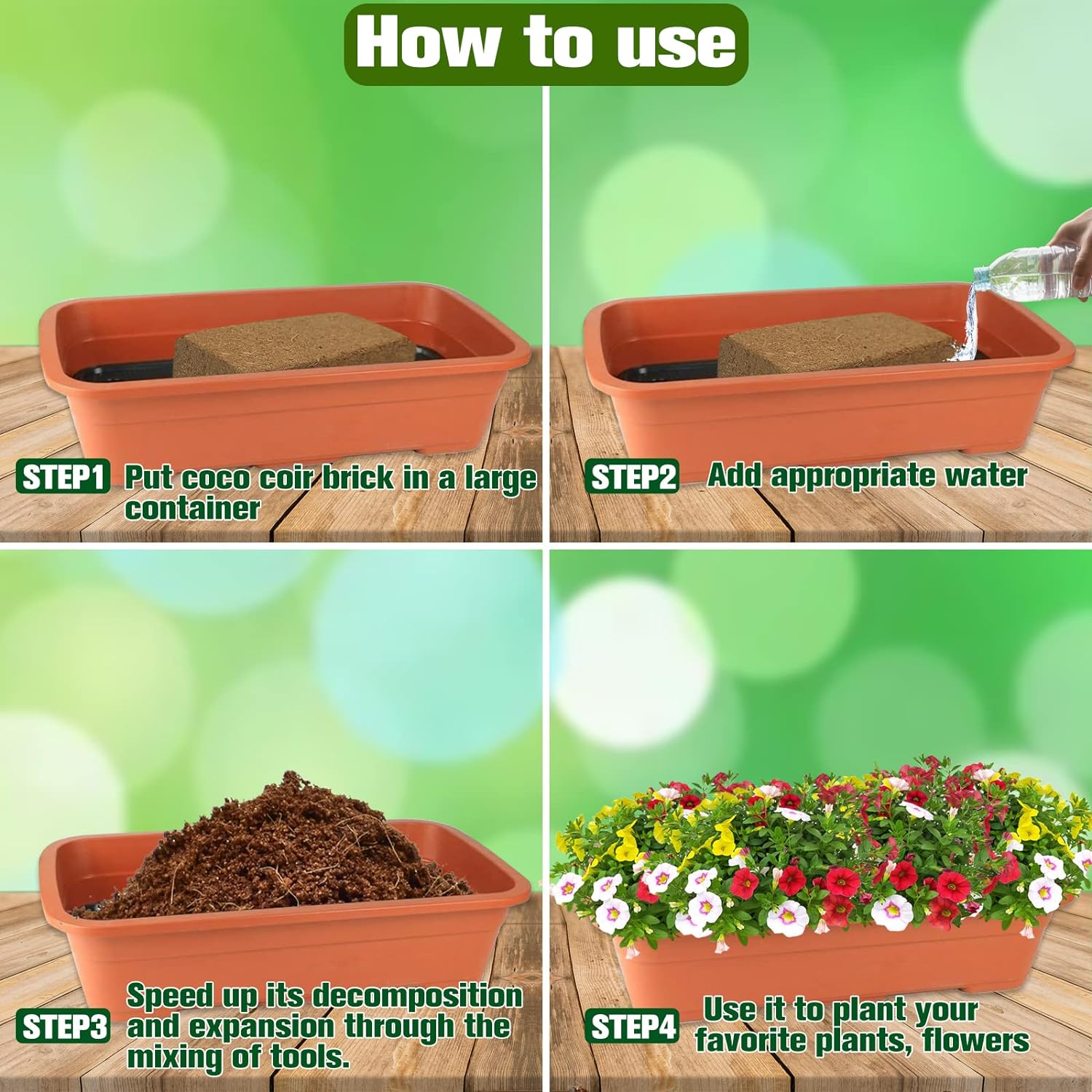 How to use

STEP1 Put coco coir brick in a large container

STEP2 Add appropriate water

STEP3 Speed up its decomposition and expansion through the mixing of tools.

STEP4 Use it to plant your favorite plants, flowers