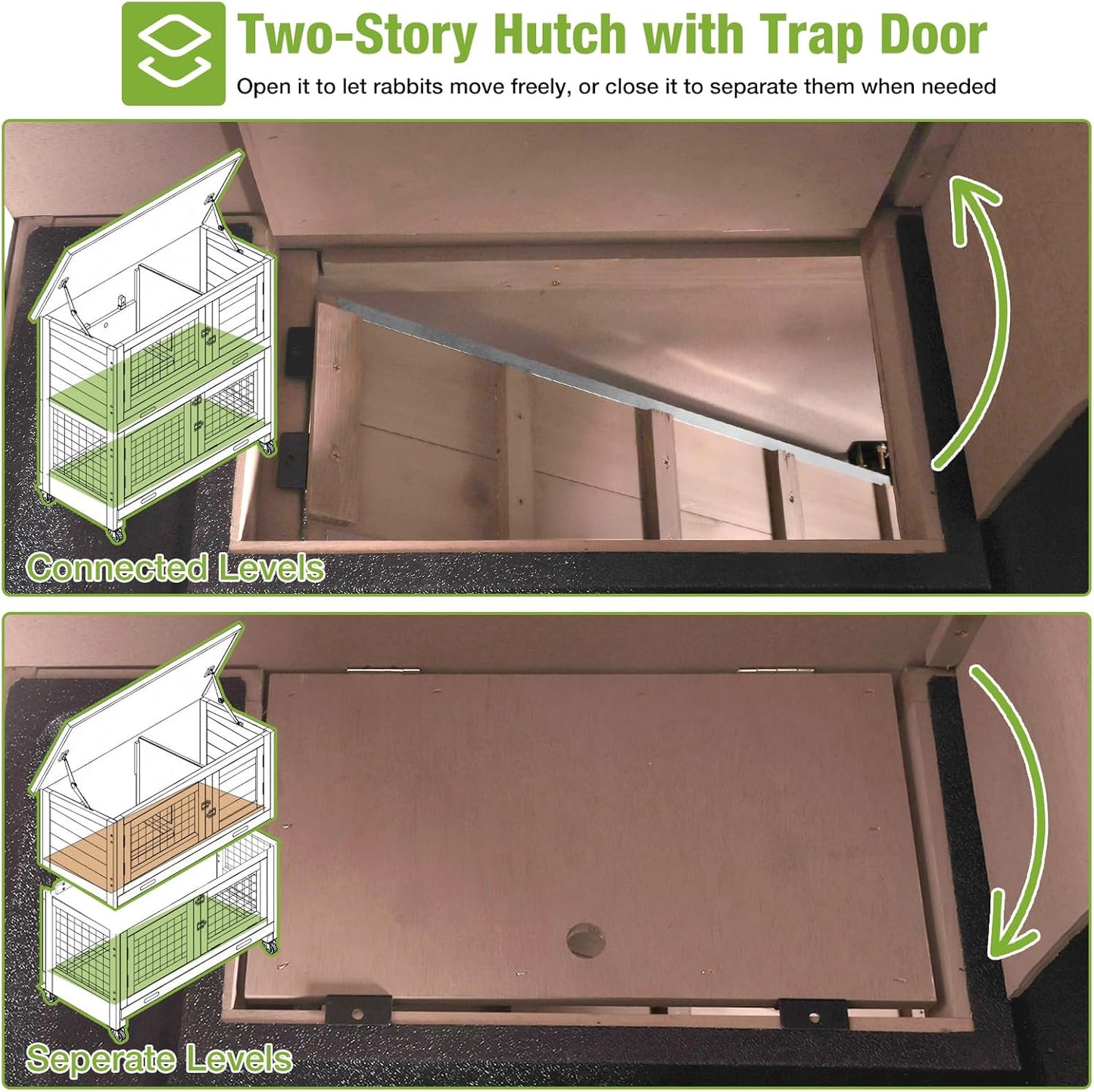 Two-Story Hutch with Trap Door
Open it to let rabbits move freely, or close it to separate them when needed

Connected Levels

Seperate Levels