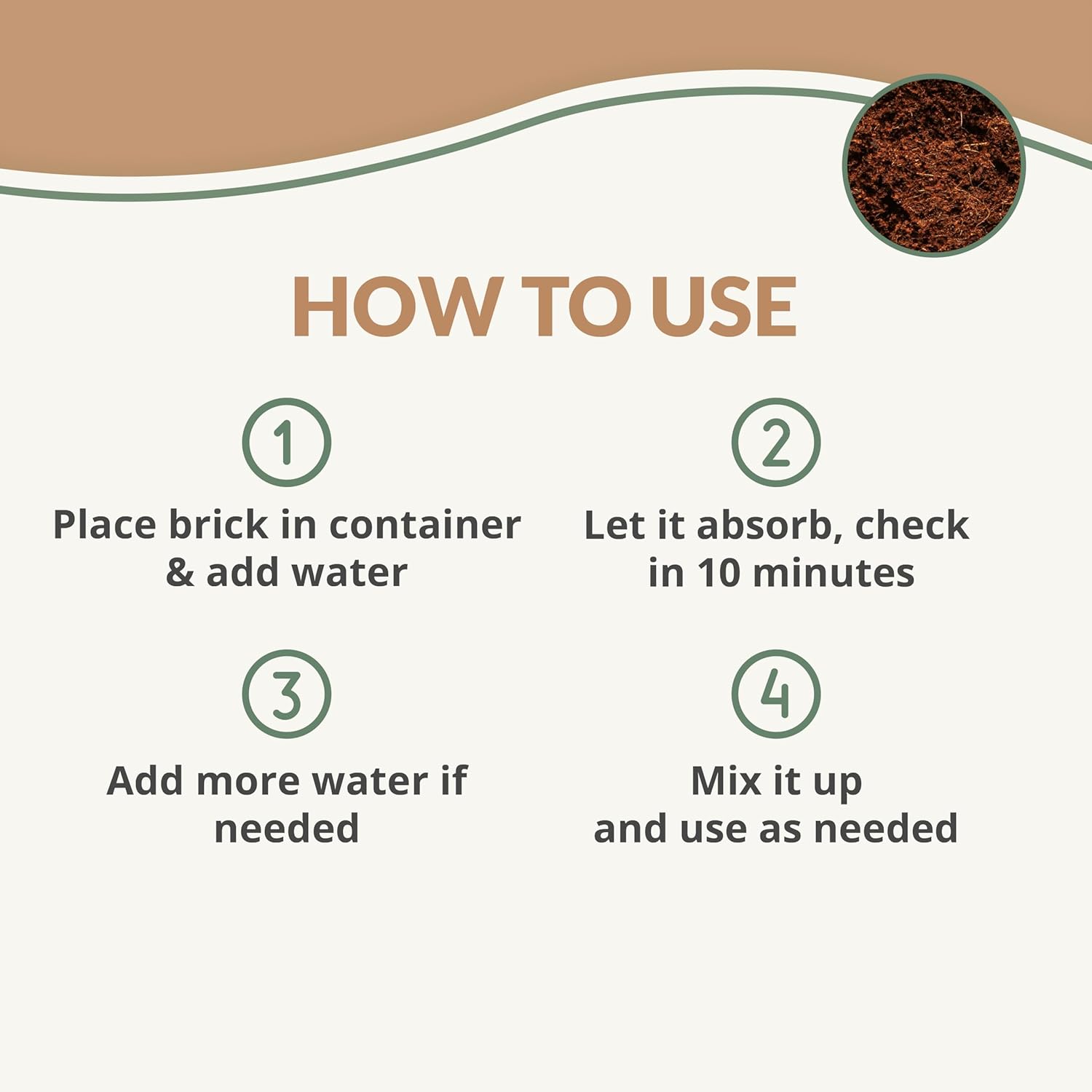 HOW TO USE

1

Place brick in container & add water

2

Let it absorb, check in 10 minutes

3

Add more water if needed

4

Mix it up and use as needed