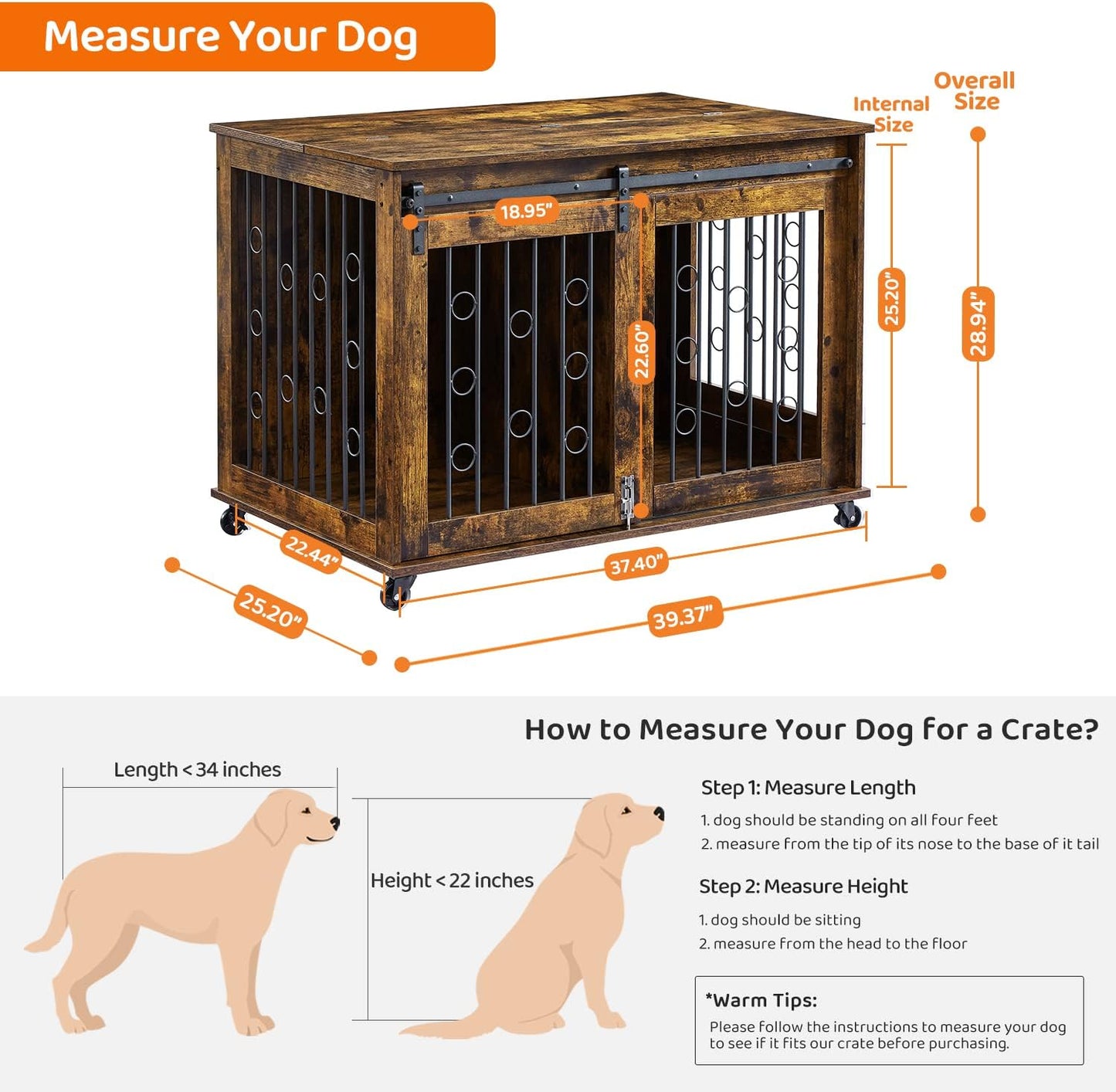 Measure Your Dog

Internal Size

Overall Size

18.95"

22.60"

25.20"

28.94"

22.44"

37.40"

25.20"

39.37"

How to Measure Your Dog for a Crate?

Length < 34 inches

Height < 22 inches

Step 1: Measure Length

1. dog should be standing on all four feet
2. measure from the tip of its nose to the base of it tail

Step 2: Measure Height

1. dog should be sitting
2. measure from the head to the floor

*Warm Tips:
Please follow the instructions to measure your dog to see if it fits our crate before purchasing.