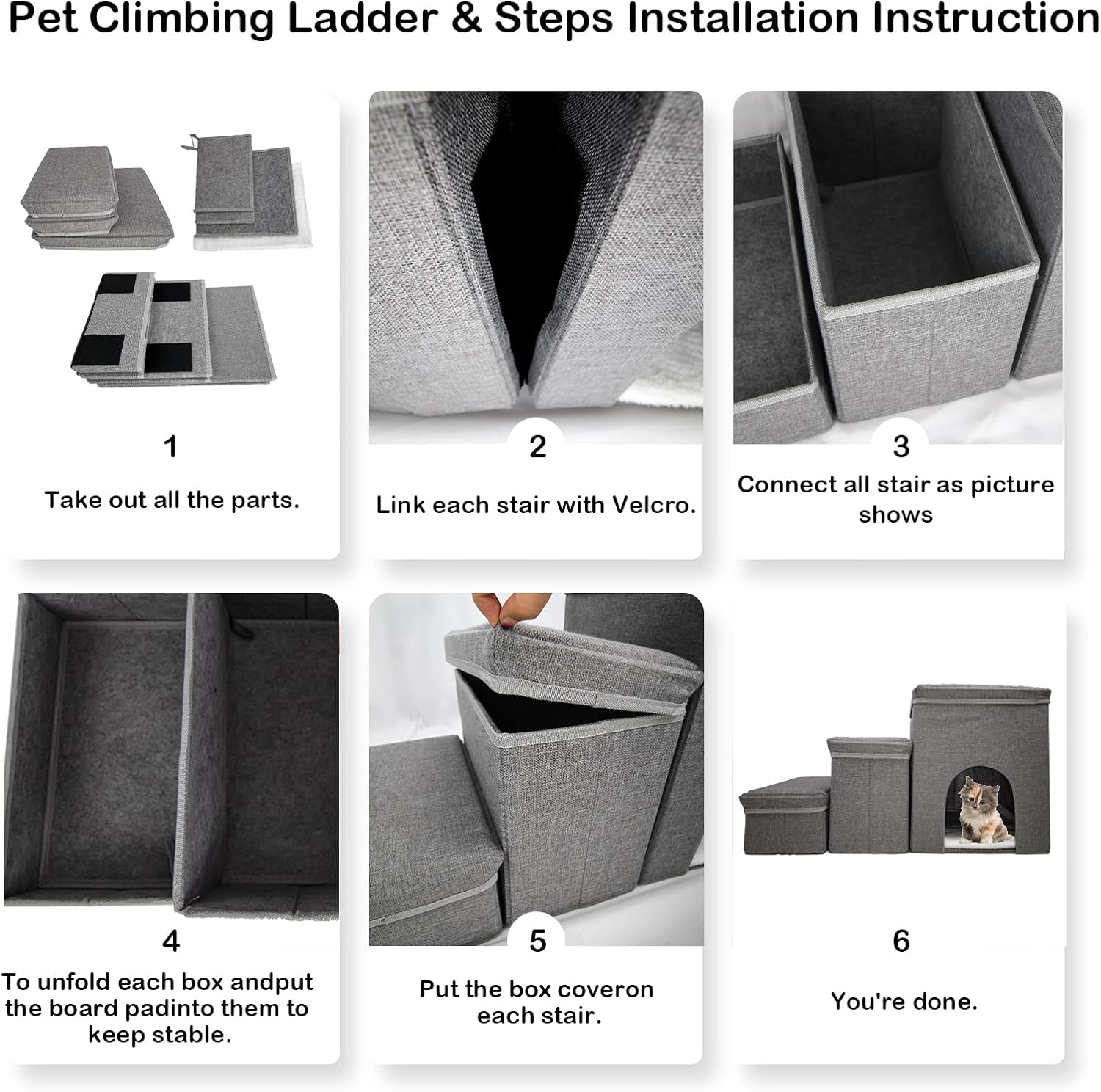 Pet Climbing Ladder & Steps Installation Instruction

1

Take out all the parts.

2

Link each stair with Velcro.

3

Connect all stair as picture shows

4

To unfold each box andput the board padinto them to keep stable.

5

Put the box coveron each stair.

6

You're done.