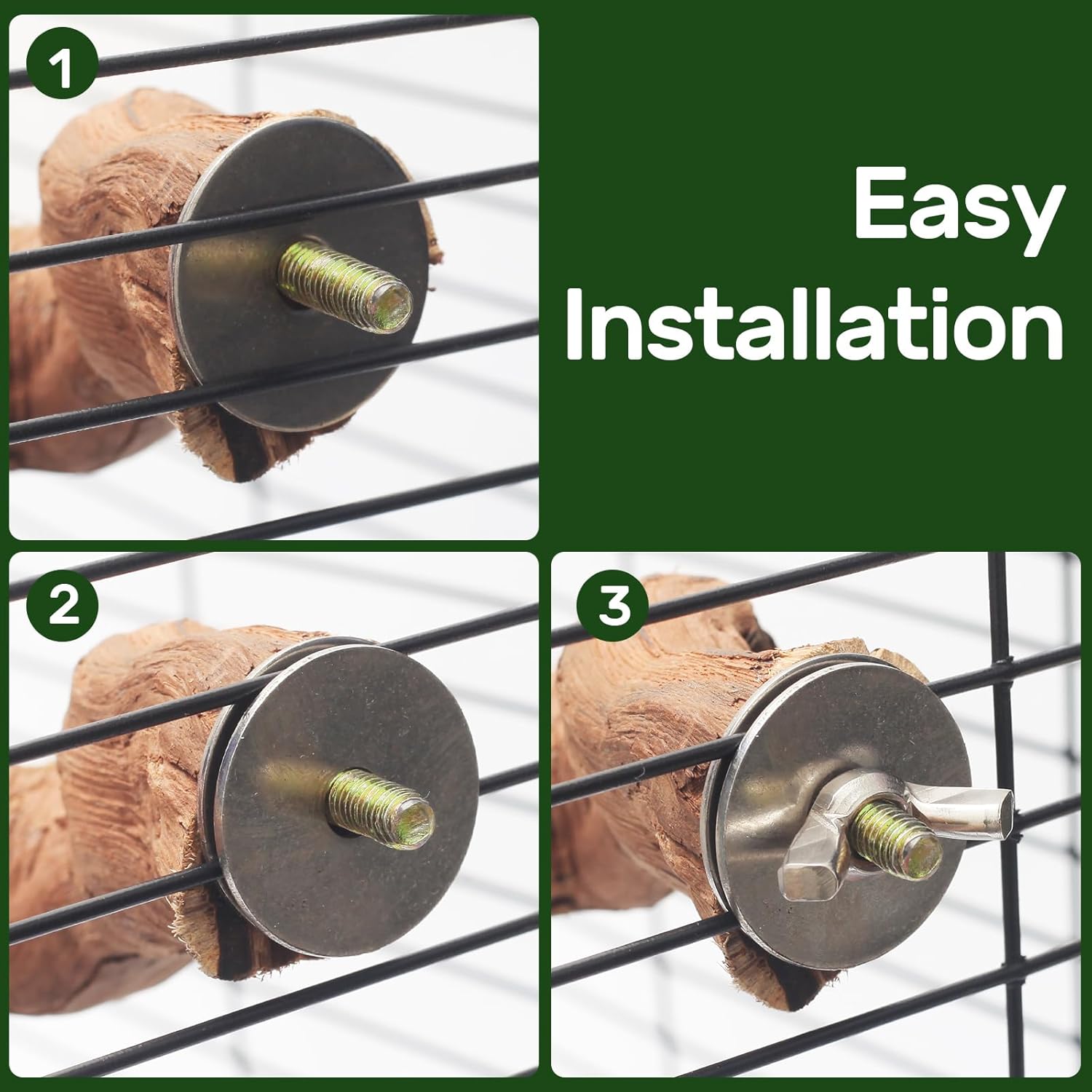 1

Easy Installation

2

3