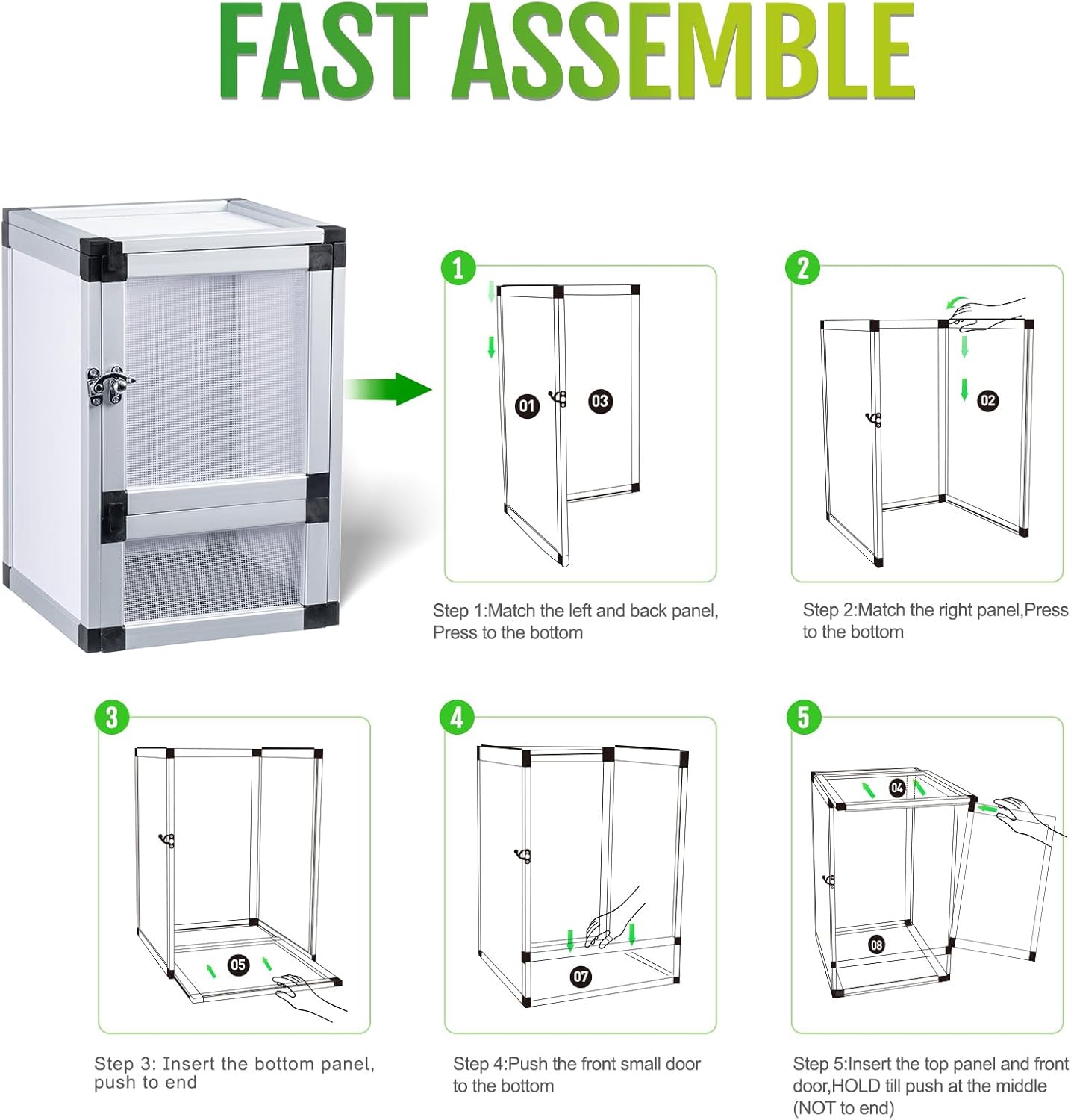 FAST ASSEMBLE

1

01

03

Step 1:Match the left and back panel, Press to the bottom

2

02

Step 2:Match the right panel,Press to the bottom

3

05

Step 3: Insert the bottom panel, push to end

4

07

Step 4:Push the front small door to the bottom

5

04

08

Step 5:Insert the top panel and front door,HOLD till push at the middle (NOT to end)