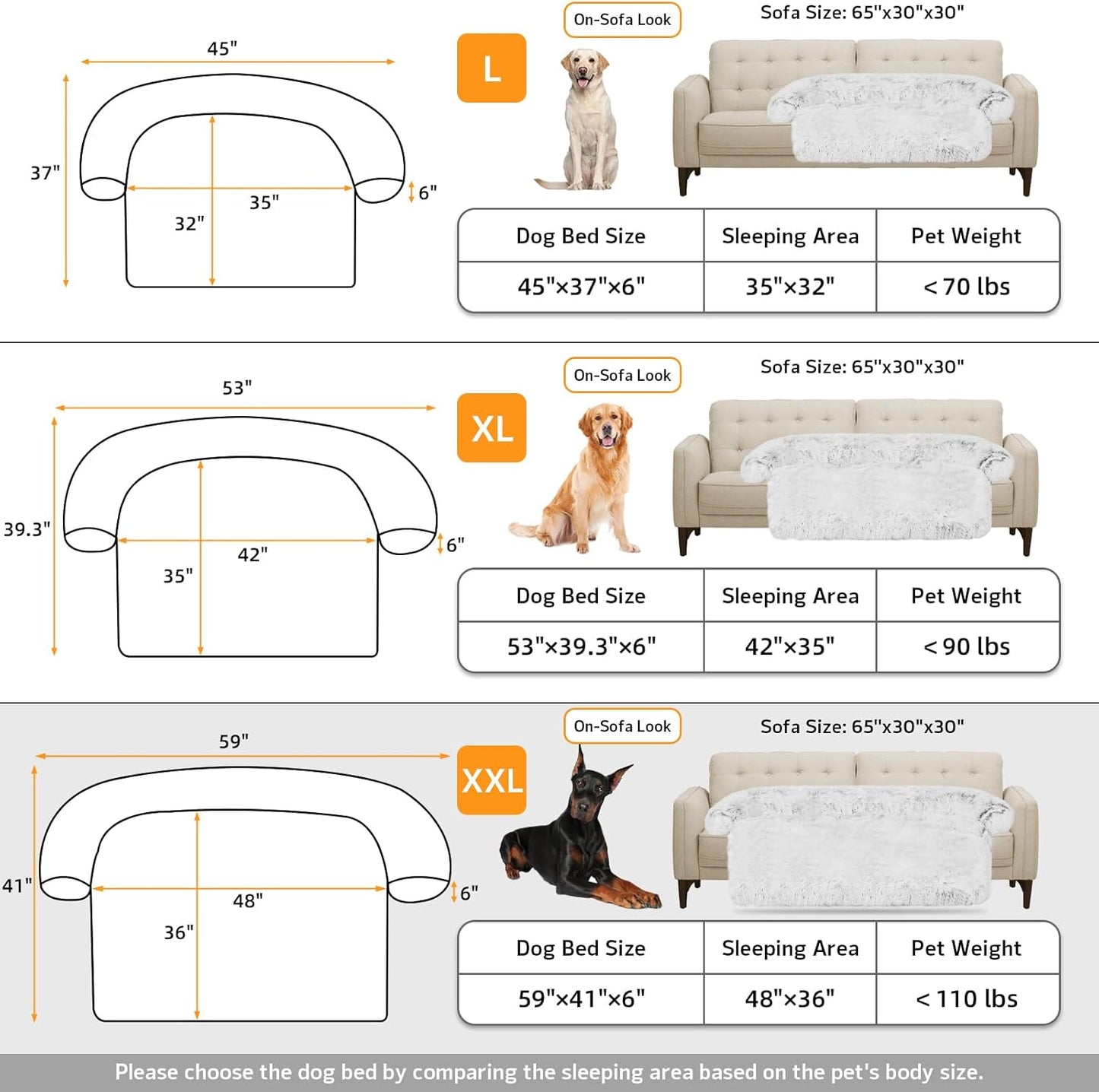 45"

37"

35"

32"

6"

L

On-Sofa Look

Sofa Size: 65"x30"x30"

| Dog Bed Size | Sleeping Area | Pet Weight |
|---|---|---|
| 45"×37"×6" | 35"×32" | < 70 lbs |

53"

39.3"

42"

35"

6"

XL

On-Sofa Look

Sofa Size: 65"x30"x30"

| Dog Bed Size | Sleeping Area | Pet Weight |
|---|---|---|
| 53"×39.3"×6" | 42"×35" | < 90 lbs |

59"

41"

48"

36"

6"

XXL

On-Sofa Look

Sofa Size: 65"x30"x30"

| Dog Bed Size | Sleeping Area | Pet Weight |
|---|---|---|
| 59"×41"×6" | 48"×36" | < 110 lbs |

Please choose the dog bed by comparing the sleeping area based on the pet's body size.