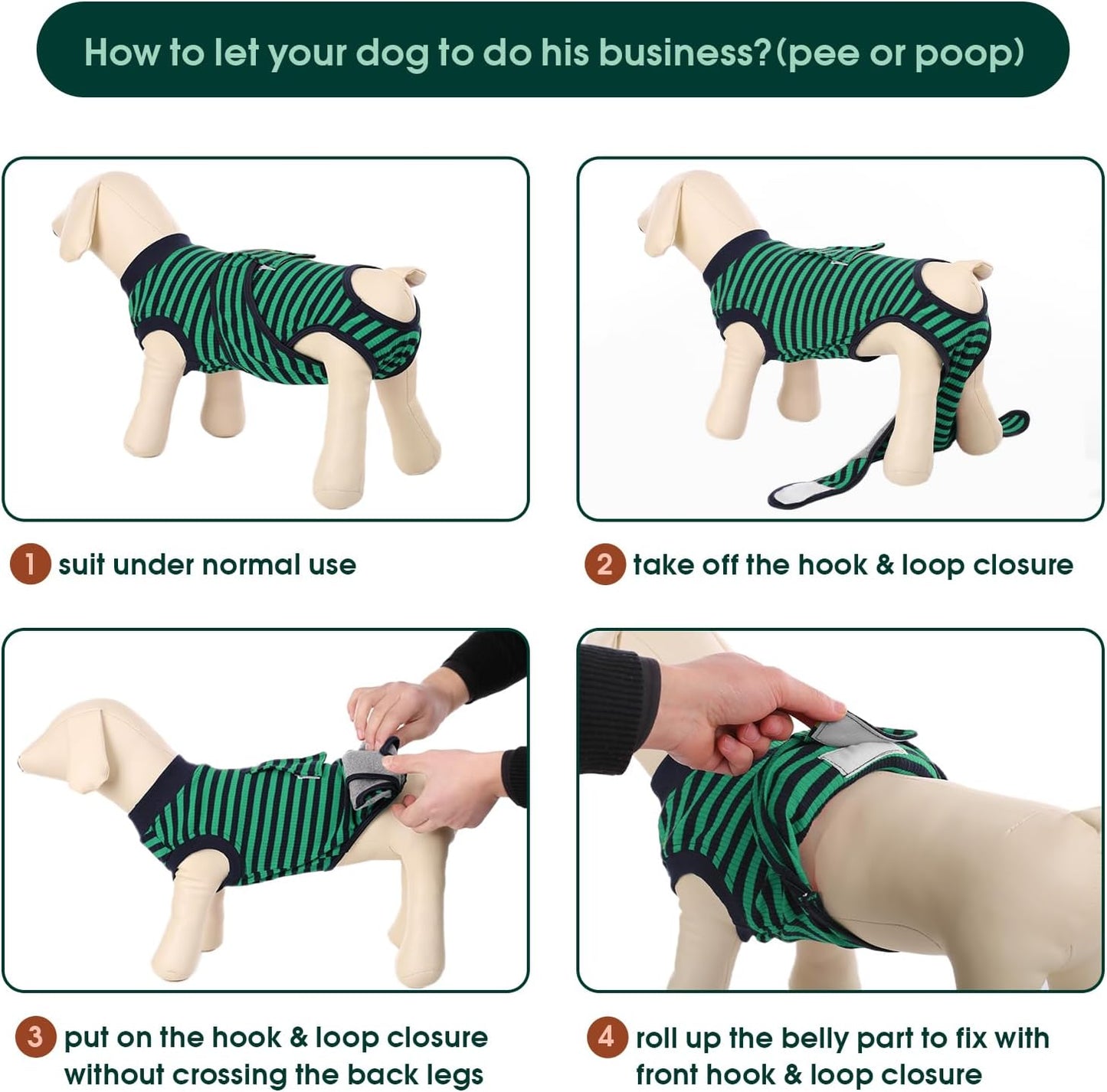 How to let your dog to do his business?(pee or poop)

1 suit under normal use

2 take off the hook & loop closure

3 put on the hook & loop closure without crossing the back legs

4 roll up the belly part to fix with front hook & loop closure