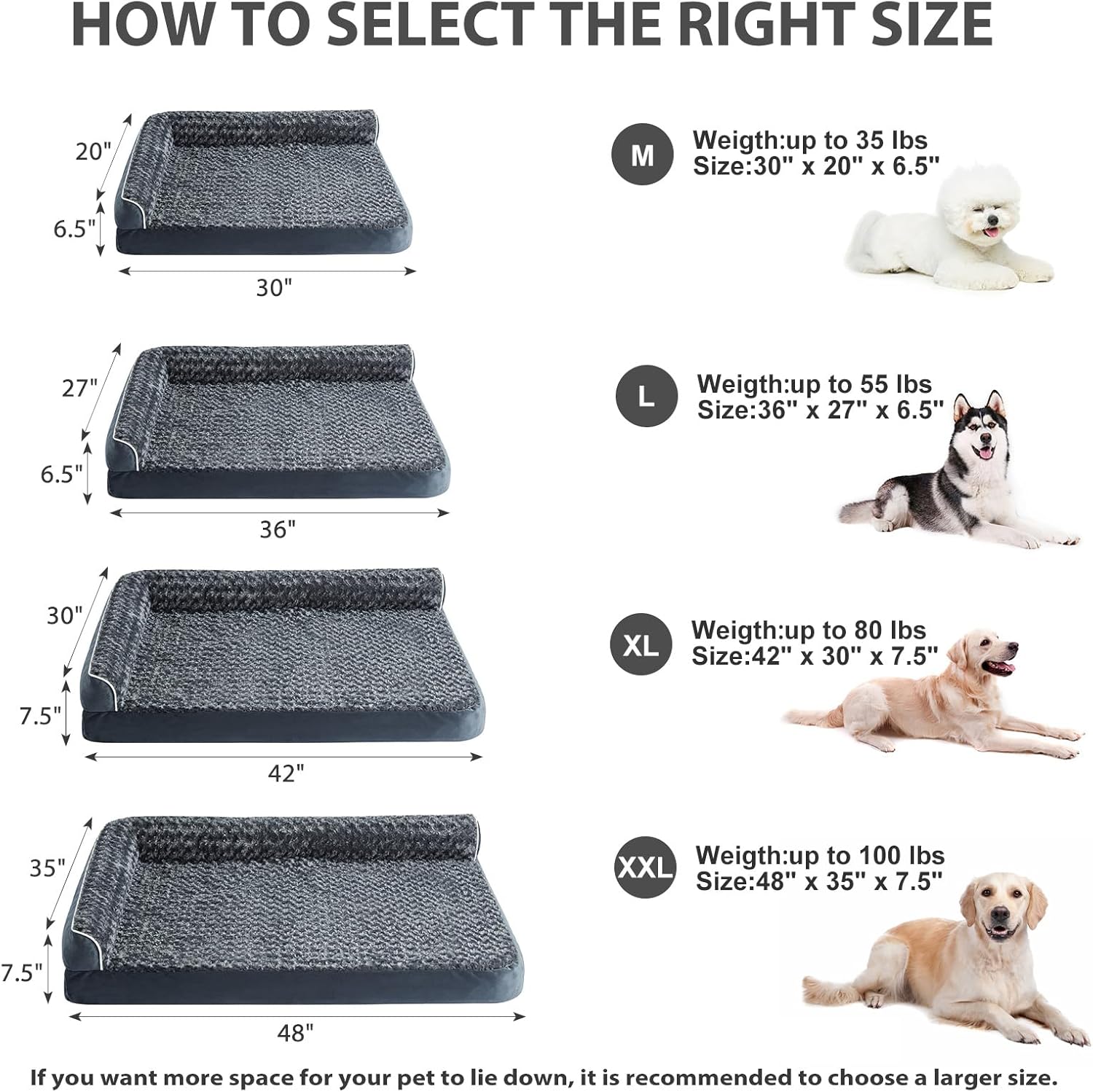 HOW TO SELECT THE RIGHT SIZE

20"
6.5"
30"

M
Weigth:up to 35 lbs
Size:30" x 20" x 6.5"

27"
6.5"
36"

L
Weigth:up to 55 lbs
Size:36" x 27" x 6.5"

30"
7.5"
42"

XL
Weigth:up to 80 lbs
Size:42" x 30" x 7.5"

35"
7.5"
48"

XXL
Weigth:up to 100 lbs
Size:48" x 35" x 7.5"

If you want more space for your pet to lie down, it is recommended to choose a larger size.