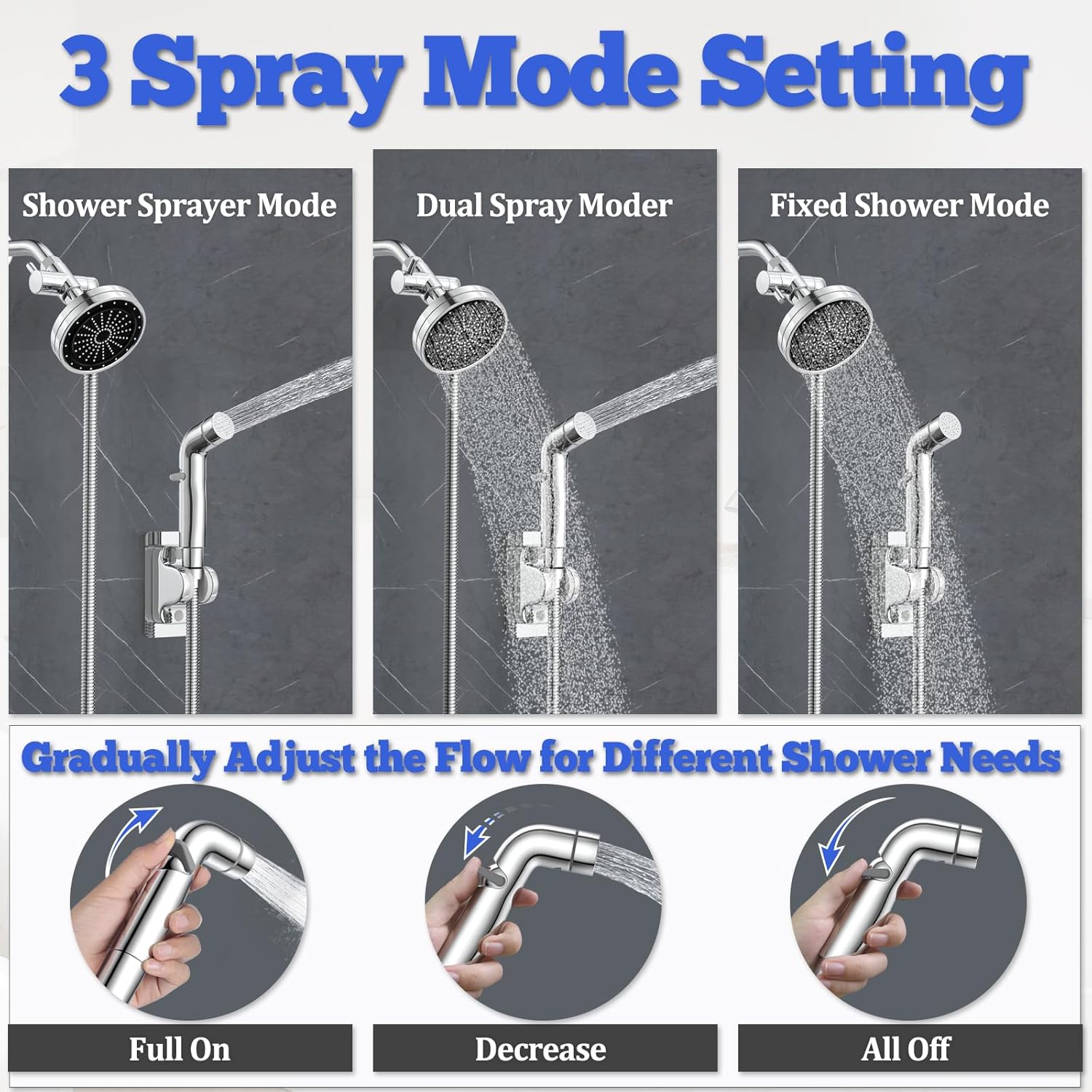 3 Spray Mode Setting

Shower Sprayer Mode

Dual Spray Moder

Fixed Shower Mode

Gradually Adjust the Flow for Different Shower Needs

Full On

Decrease

All Off