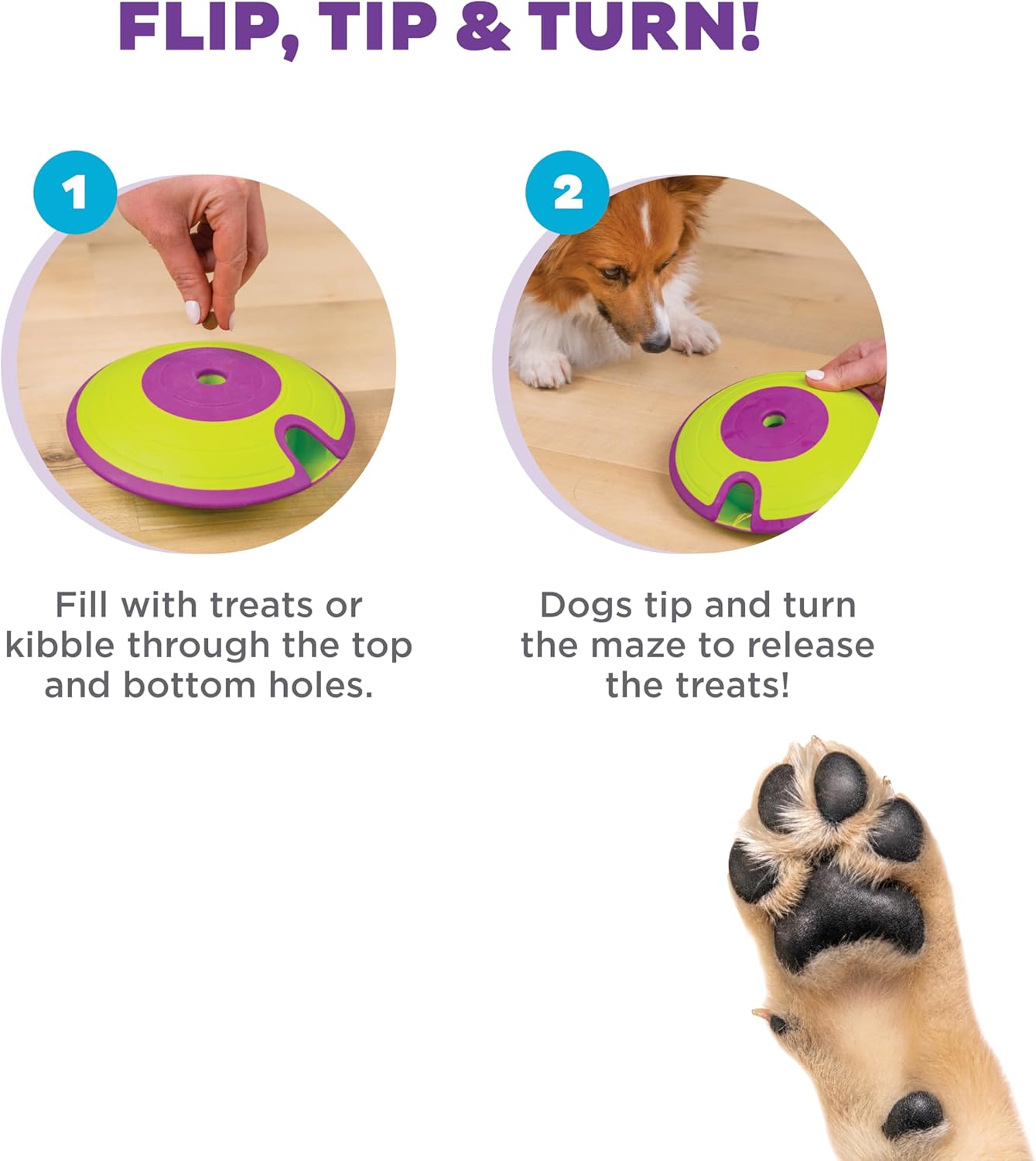 FLIP, TIP & TURN!

1

Fill with treats or kibble through the top and bottom holes.

2

Dogs tip and turn the maze to release the treats!