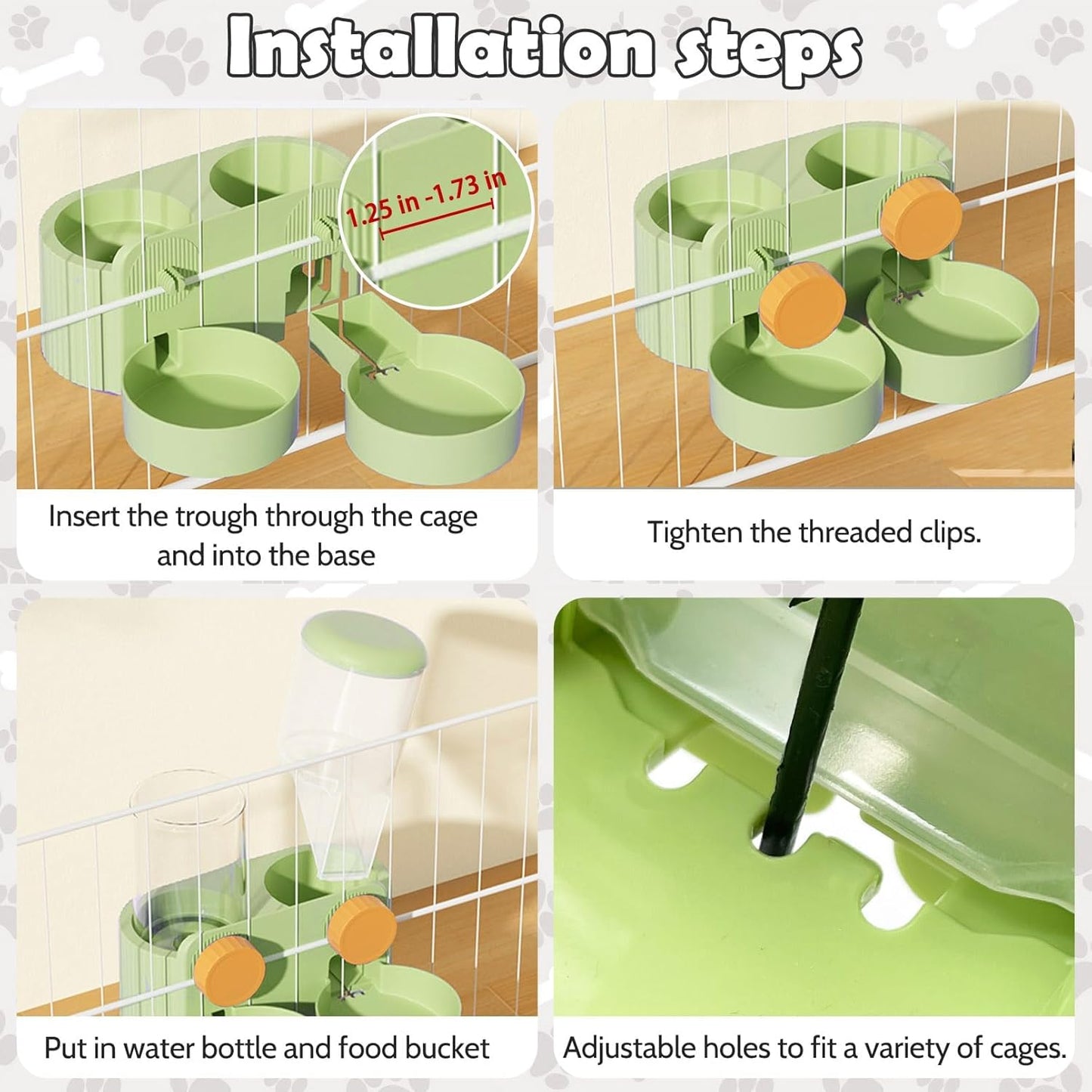 Installation steps

1.25 in -1.73 in

Insert the trough through the cage and into the base

Tighten the threaded clips.

Put in water bottle and food bucket

Adjustable holes to fit a variety of cages.