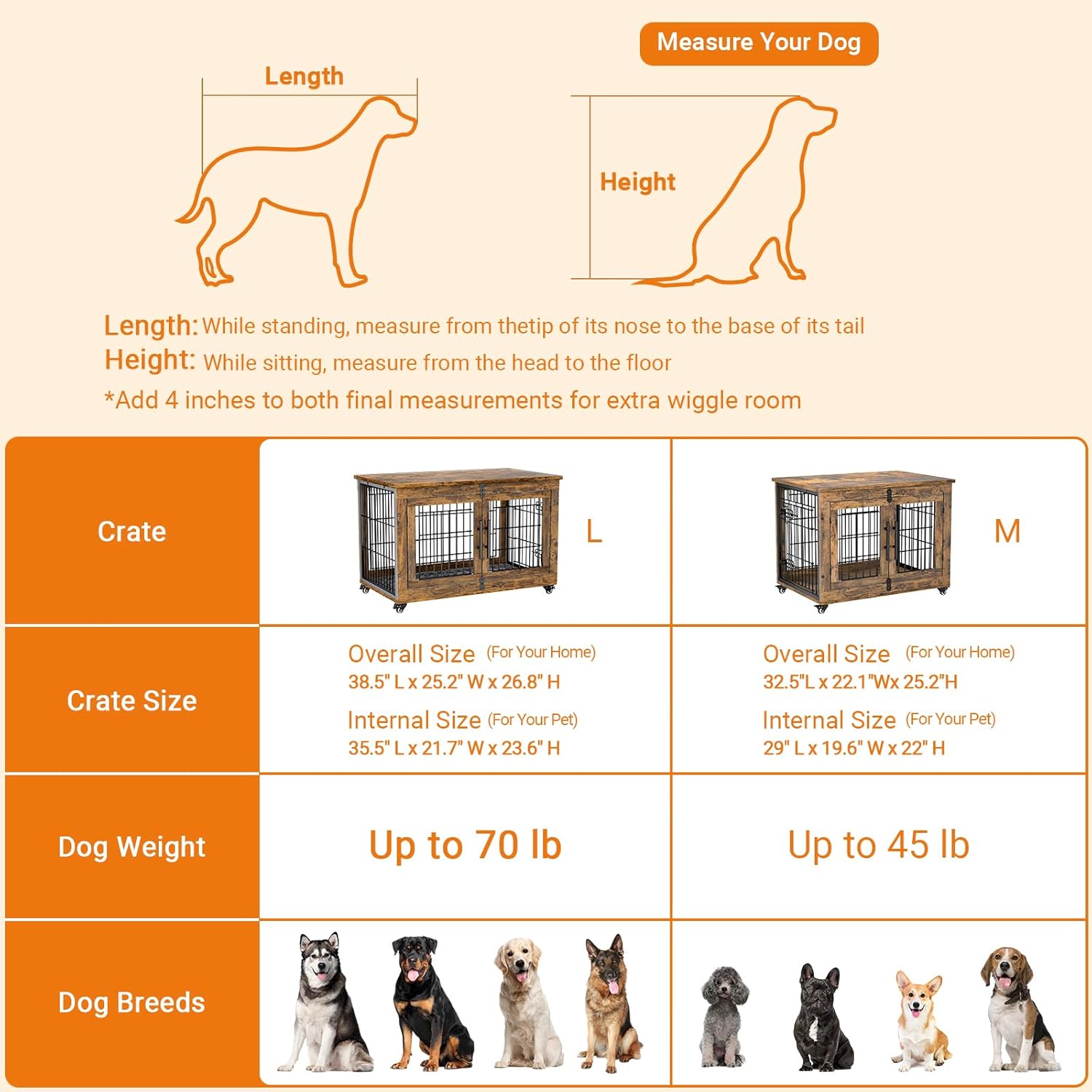 Measure Your Dog

Length

Height

Length: While standing, measure from thetip of its nose to the base of its tail
Height: While sitting, measure from the head to the floor
*Add 4 inches to both final measurements for extra wiggle room

| Crate | L | M |
|---|---|---|
| Crate Size | Overall Size (For Your Home) 38.5" L x 25.2" W x 26.8" H Internal Size (For Your Pet) 35.5" L x 21.7" W x 23.6" H | Overall Size (For Your Home) 32.5"L x 22.1"Wx 25.2"H Internal Size (For Your Pet) 29" L x 19.6" W x 22" H |
| Dog Weight | Up to 70 lb | Up to 45 lb |
| Dog Breeds | | |