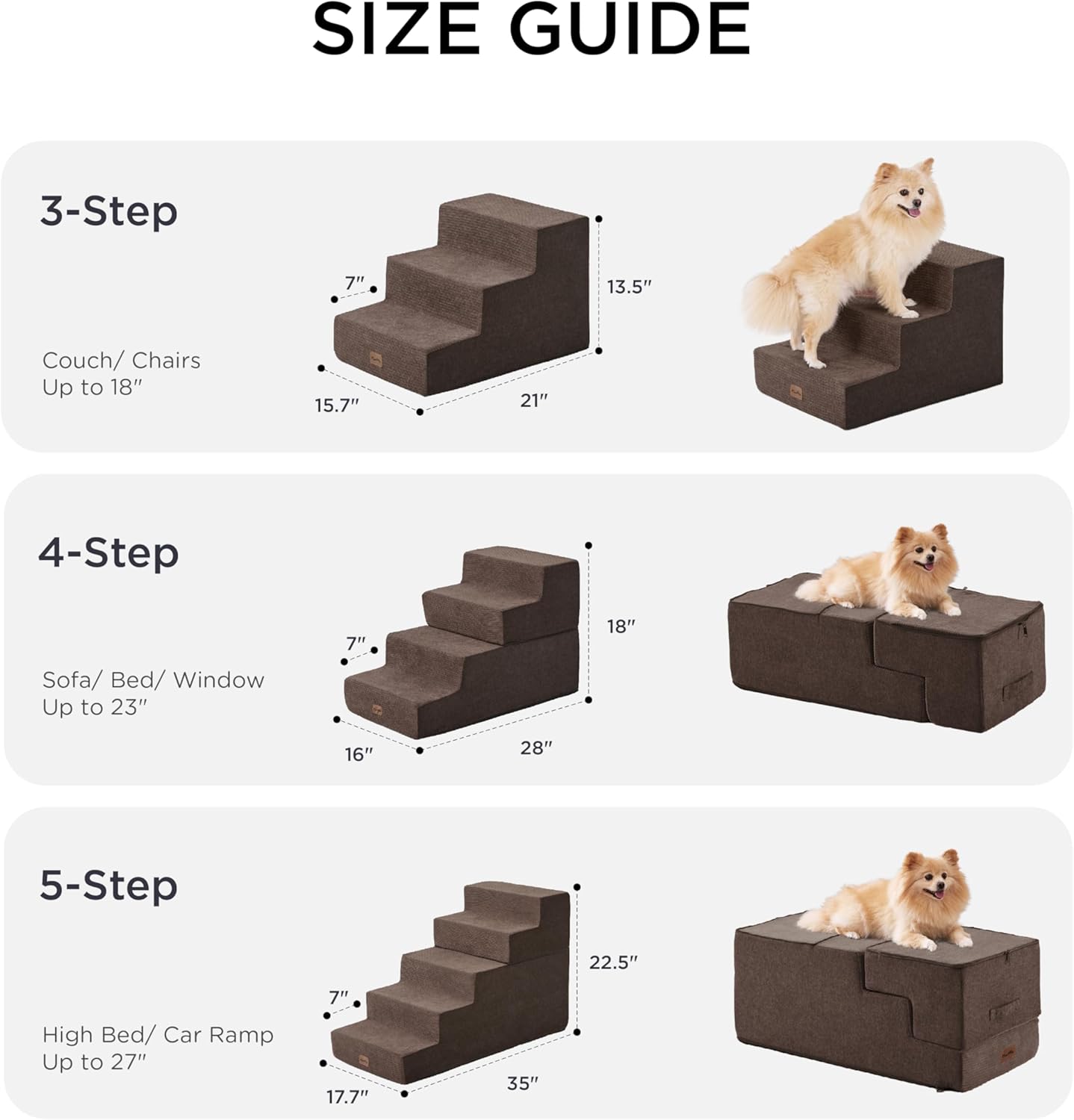 SIZE GUIDE

3-Step

Couch/ Chairs
Up to 18″

7″
13.5″
15.7″
21″

4-Step

Sofa/ Bed/ Window
Up to 23″

7″
18″
16″
28″

5-Step

High Bed/ Car Ramp
Up to 27″

7″
22.5″
17.7″
35″