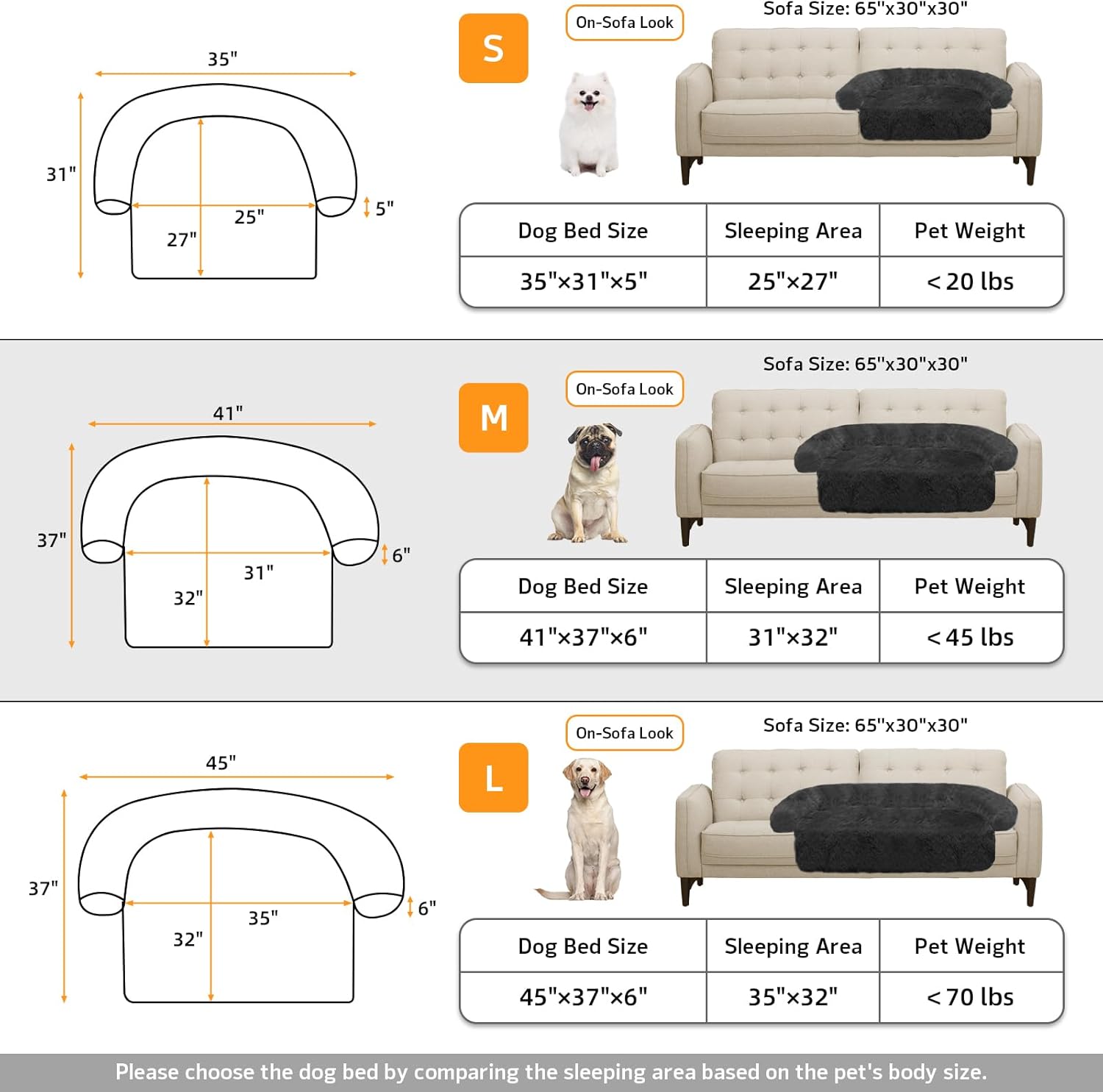 35"

31"

25"

27"

5"

S

On-Sofa Look

Sofa Size: 65"x30"x30"

| Dog Bed Size | Sleeping Area | Pet Weight |
|---|---|---|
| 35"×31"×5" | 25"×27" | < 20 lbs |

41"

37"

31"

32"

6"

M

On-Sofa Look

Sofa Size: 65"x30"x30"

| Dog Bed Size | Sleeping Area | Pet Weight |
|---|---|---|
| 41"×37"×6" | 31"×32" | < 45 lbs |

45"

37"

35"

32"

6"

L

On-Sofa Look

Sofa Size: 65"x30"x30"

| Dog Bed Size | Sleeping Area | Pet Weight |
|---|---|---|
| 45"×37"×6" | 35"×32" | < 70 lbs |

Please choose the dog bed by comparing the sleeping area based on the pet's body size.