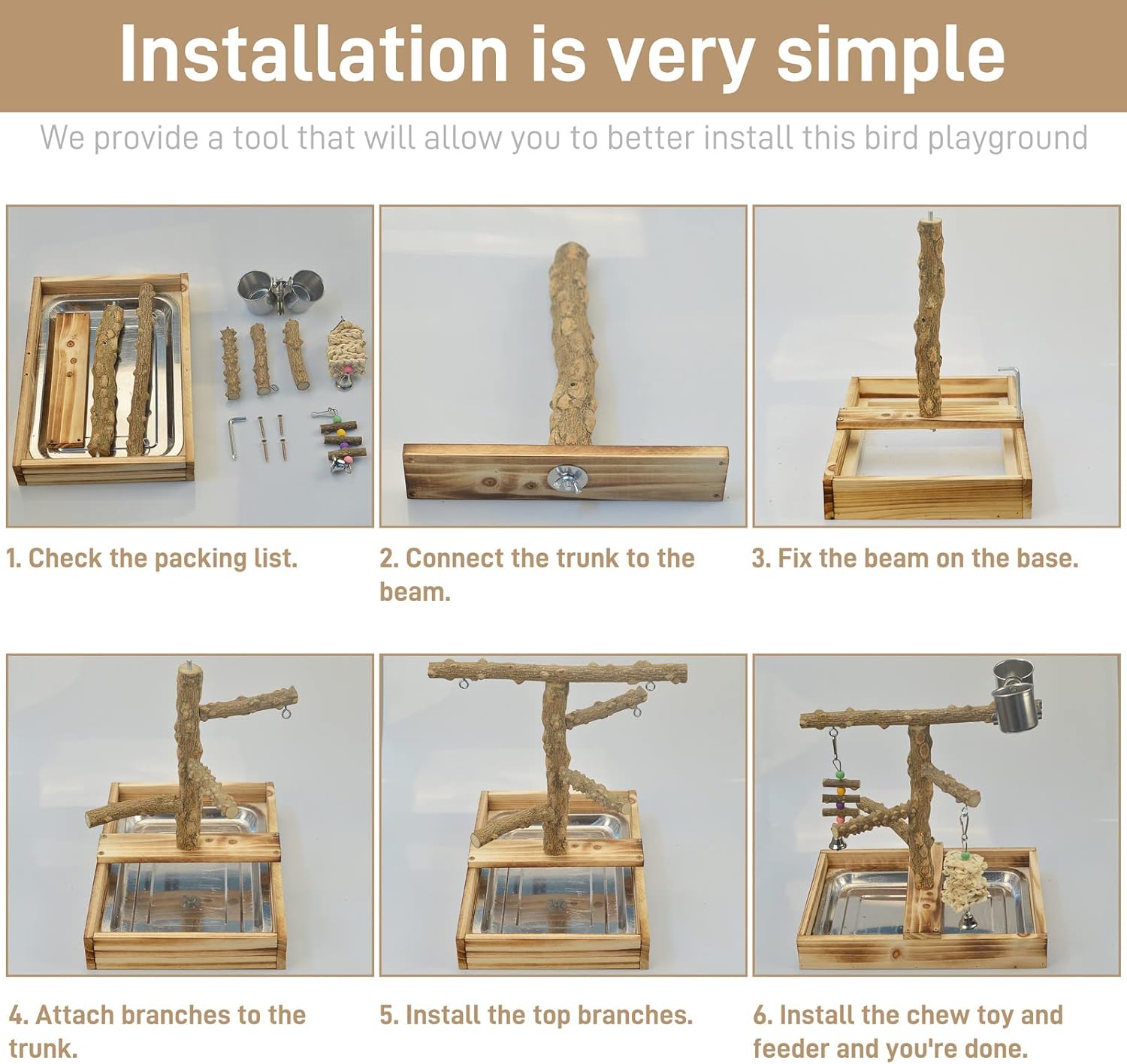 Installation is very simple

We provide a tool that will allow you to better install this bird playground

1. Check the packing list.

2. Connect the trunk to the beam.

3. Fix the beam on the base.

4. Attach branches to the trunk.

5. Install the top branches.

6. Install the chew toy and feeder and you're done.