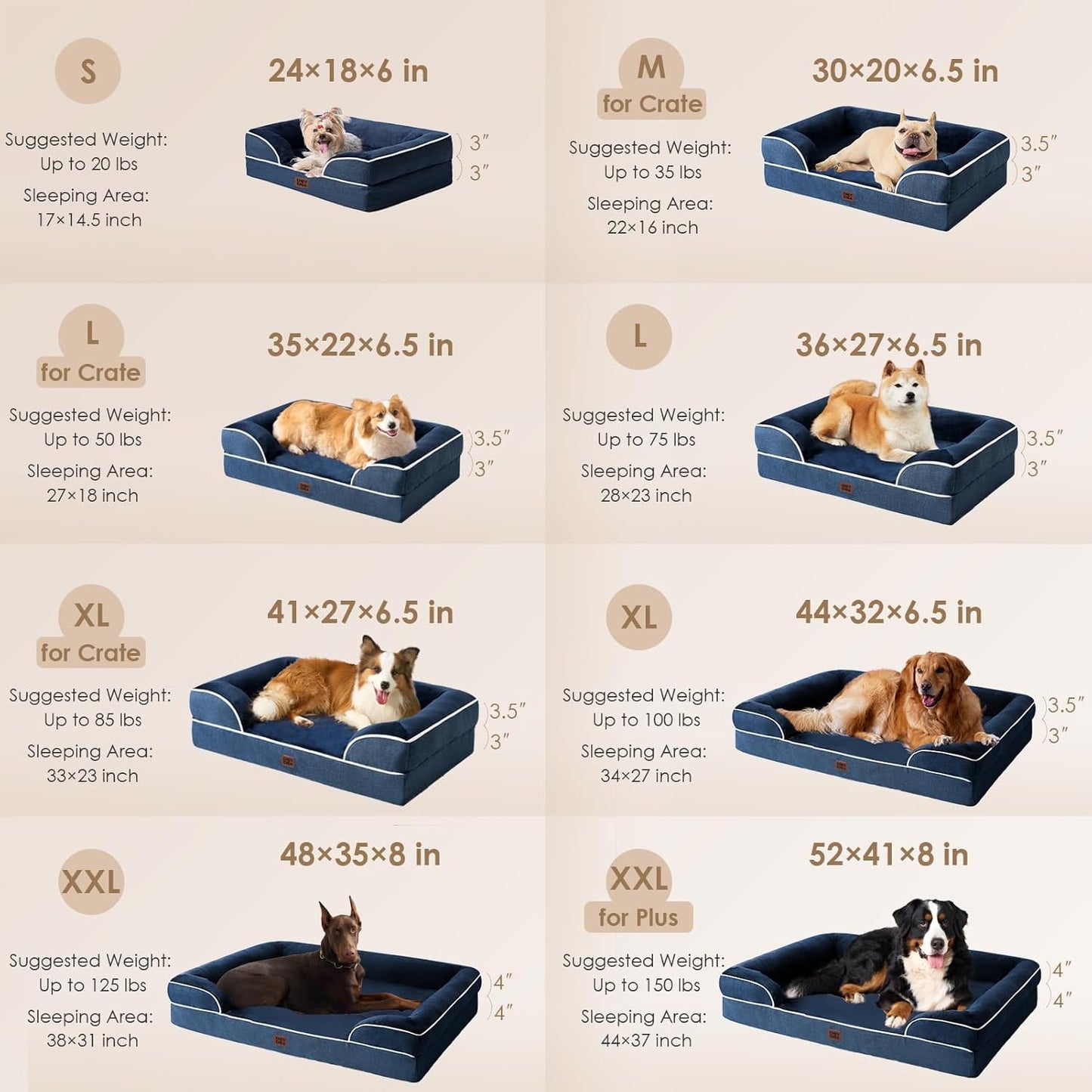 S

24×18×6 in

Suggested Weight: Up to 20 lbs

Sleeping Area: 17×14.5 inch

3″
3″

M
for Crate

30×20×6.5 in

Suggested Weight: Up to 35 lbs

Sleeping Area: 22×16 inch

3.5″
3″

L
for Crate

35×22×6.5 in

Suggested Weight: Up to 50 lbs

Sleeping Area: 27×18 inch

3.5″
3″

L

36×27×6.5 in

Suggested Weight: Up to 75 lbs

Sleeping Area: 28×23 inch

3.5″
3″

XL
for Crate

41×27×6.5 in

Suggested Weight: Up to 85 lbs

Sleeping Area: 33×23 inch

3.5″
3″

XL

44×32×6.5 in

Suggested Weight: Up to 100 lbs

Sleeping Area: 34×27 inch

3.5″
3″

XXL

48×35×8 in

Suggested Weight: Up to 125 lbs

Sleeping Area: 38×31 inch

4″
4″

XXL
for Plus

52×41×8 in

Suggested Weight: Up to 150 lbs

Sleeping Area: 44×37 inch

4″
4″