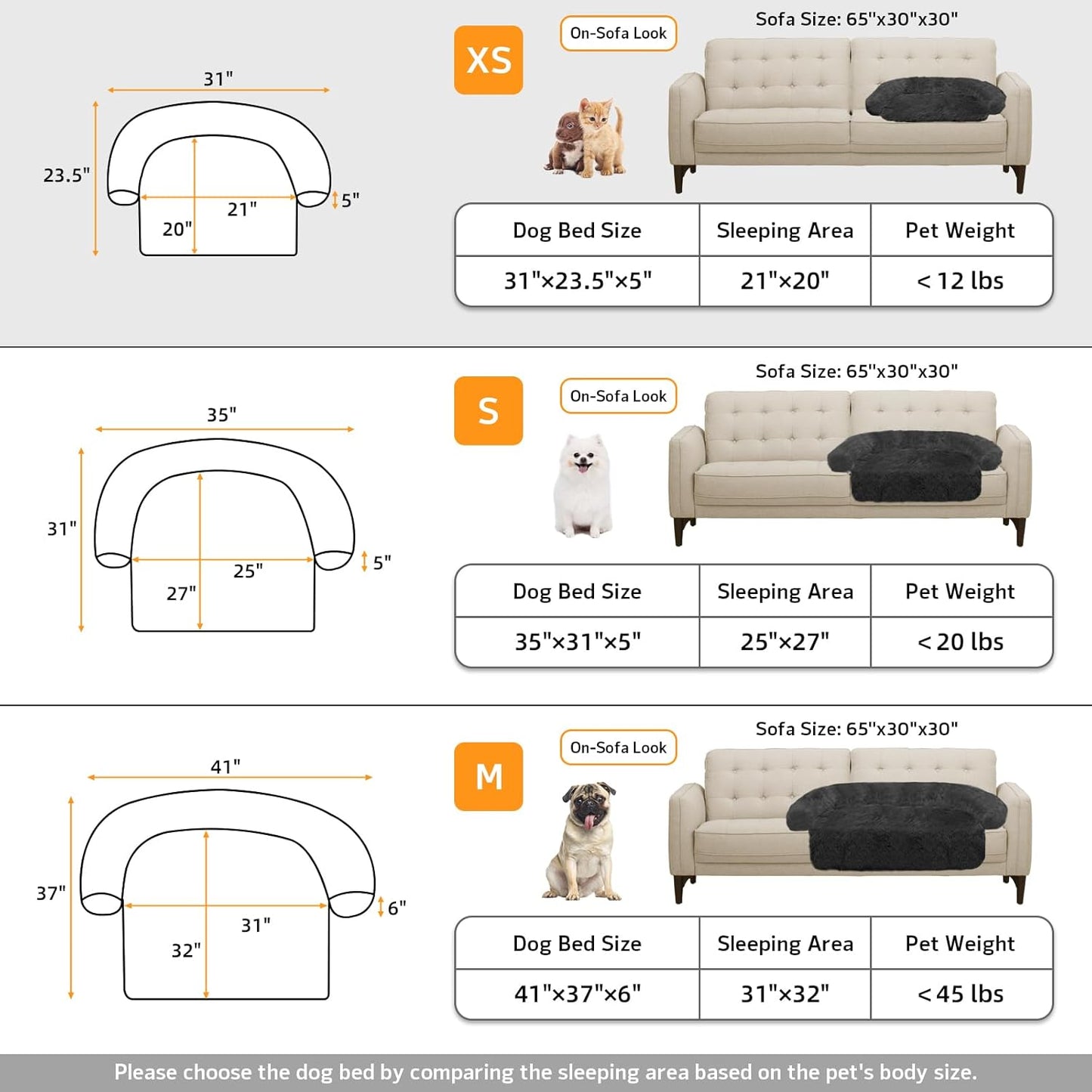 31"

23.5"

21"

20"

5"

XS

On-Sofa Look

Sofa Size: 65"x30"x30"

| Dog Bed Size | Sleeping Area | Pet Weight |
|---|---|---|
| 31"×23.5"×5" | 21"×20" | < 12 lbs |

35"

31"

25"

27"

5"

S

On-Sofa Look

Sofa Size: 65"x30"x30"

| Dog Bed Size | Sleeping Area | Pet Weight |
|---|---|---|
| 35"×31"×5" | 25"×27" | < 20 lbs |

41"

37"

31"

32"

6"

M

On-Sofa Look

Sofa Size: 65"x30"x30"

| Dog Bed Size | Sleeping Area | Pet Weight |
|---|---|---|
| 41"×37"×6" | 31"×32" | < 45 lbs |

Please choose the dog bed by comparing the sleeping area based on the pet's body size.