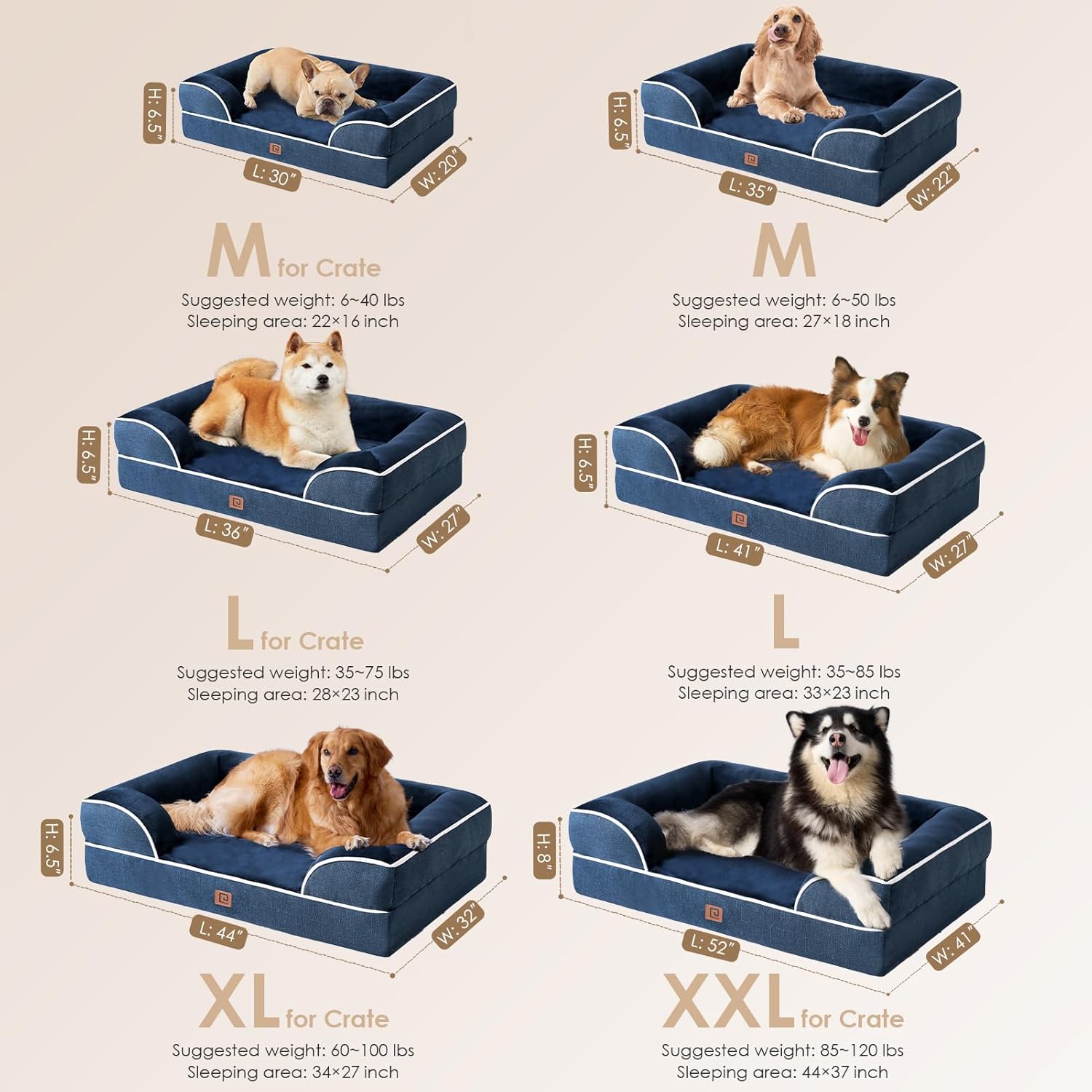 H: 6.5"
L: 30"
W: 20"

M for Crate
Suggested weight: 6~40 lbs
Sleeping area: 22×16 inch

H: 6.5"
L: 35"
W: 22"

M
Suggested weight: 6~50 lbs
Sleeping area: 27×18 inch

H: 6.5"
L: 36"
W: 27"

L for Crate
Suggested weight: 35~75 lbs
Sleeping area: 28×23 inch

H: 6.5"
L: 41"
W: 27"

L
Suggested weight: 35~85 lbs
Sleeping area: 33×23 inch

H: 6.5"
L: 44"
W: 32"

XL for Crate
Suggested weight: 60~100 lbs
Sleeping area: 34×27 inch

H: 8"
L: 52"
W: 41"

XXL for Crate
Suggested weight: 85~120 lbs
Sleeping area: 44×37 inch