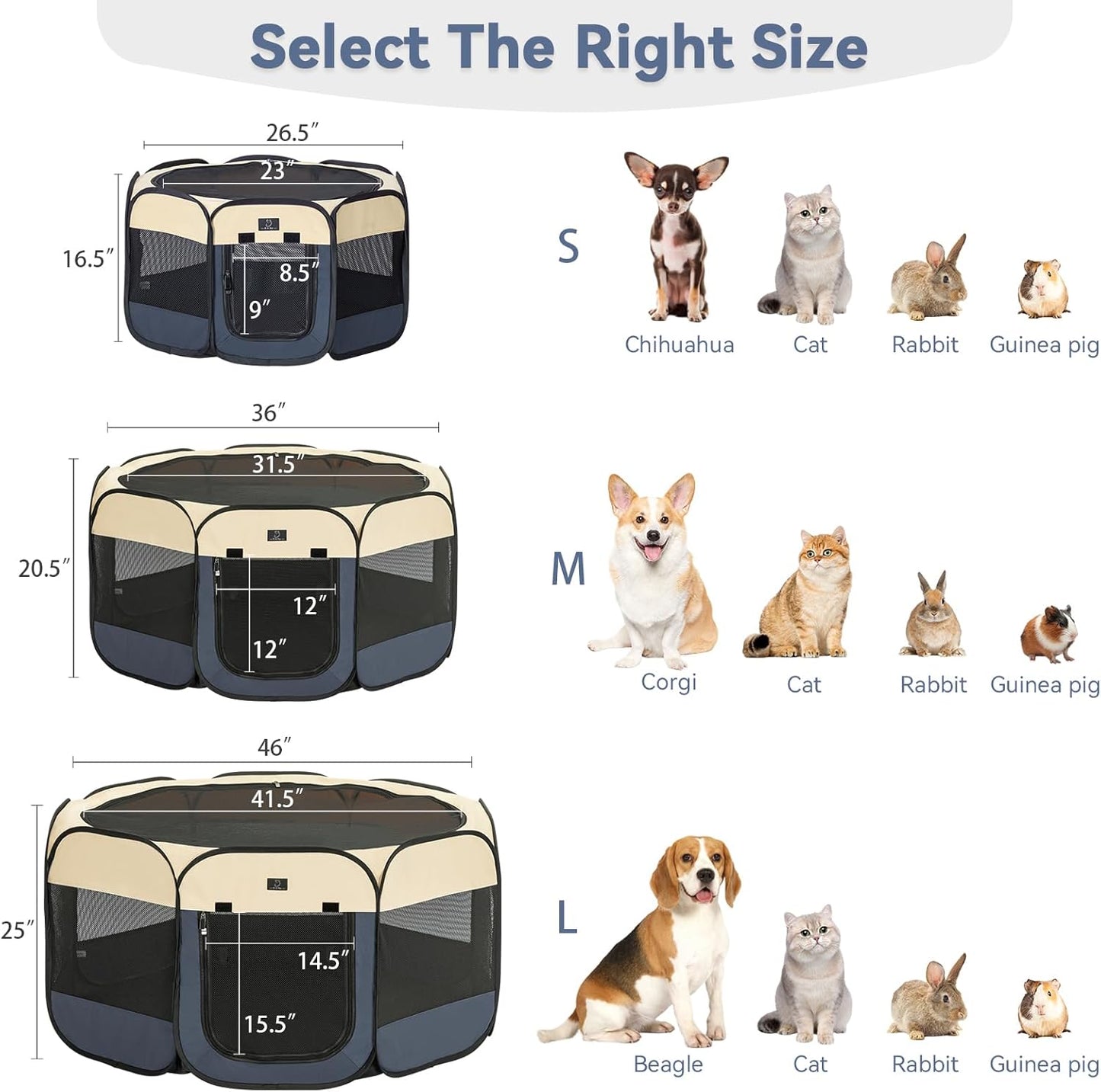 Select The Right Size

26.5″
23″
16.5″
8.5″
9″

S

Chihuahua Cat Rabbit Guinea pig

36″
31.5″
20.5″
12″
12″

M

Corgi Cat Rabbit Guinea pig

46″
41.5″
25″
14.5″
15.5″

L

Beagle Cat Rabbit Guinea pig