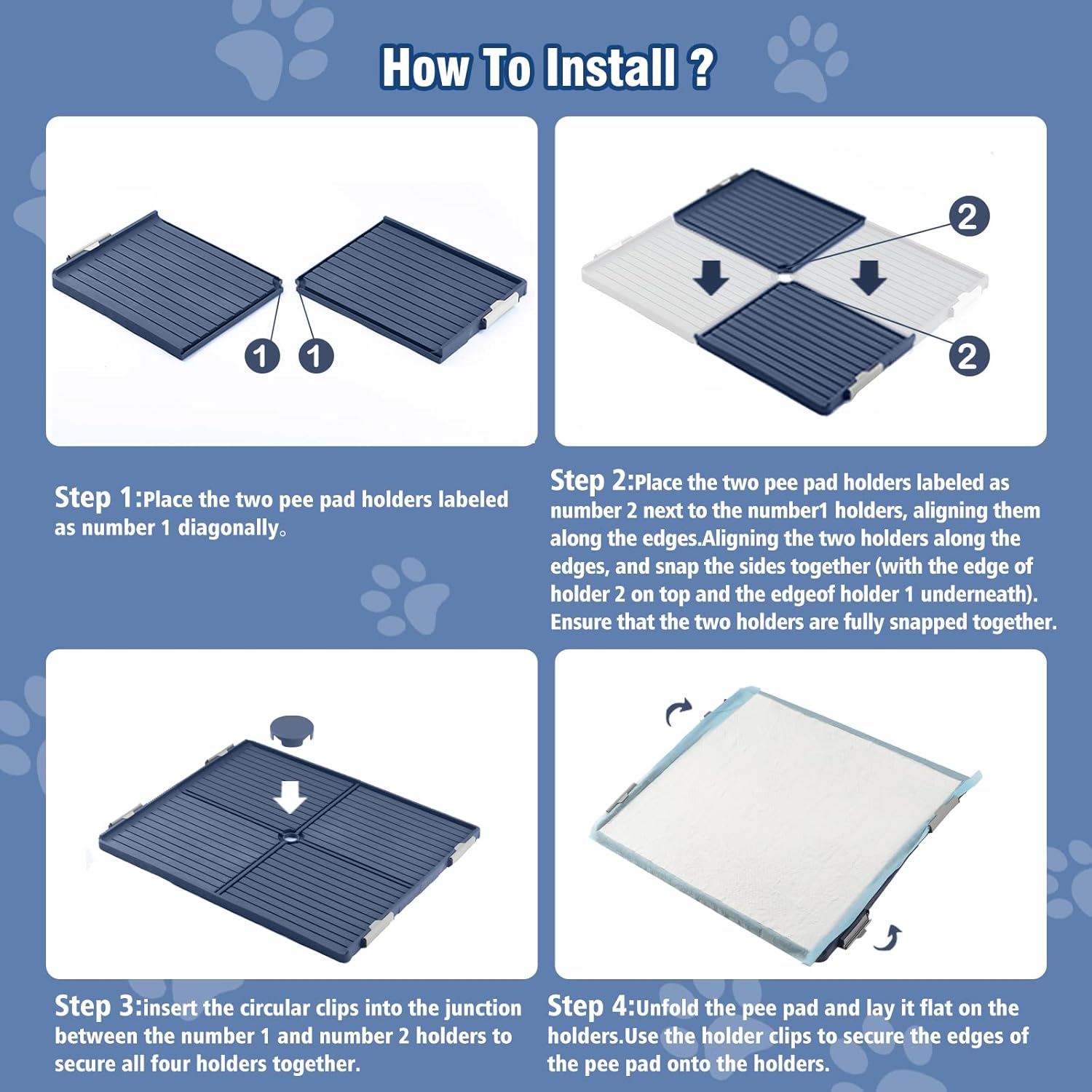 How To Install ?

1 1

2 2

Step 1:Place the two pee pad holders labeled as number 1 diagonally。

Step 2:Place the two pee pad holders labeled as number 2 next to the number1 holders, aligning them along the edges.Aligning the two holders along the edges, and snap the sides together (with the edge of holder 2 on top and the edgeof holder 1 underneath). Ensure that the two holders are fully snapped together.

Step 3:insert the circular clips into the junction between the number 1 and number 2 holders to secure all four holders together.

Step 4:Unfold the pee pad and lay it flat on the holders.Use the holder clips to secure the edges of the pee pad onto the holders.