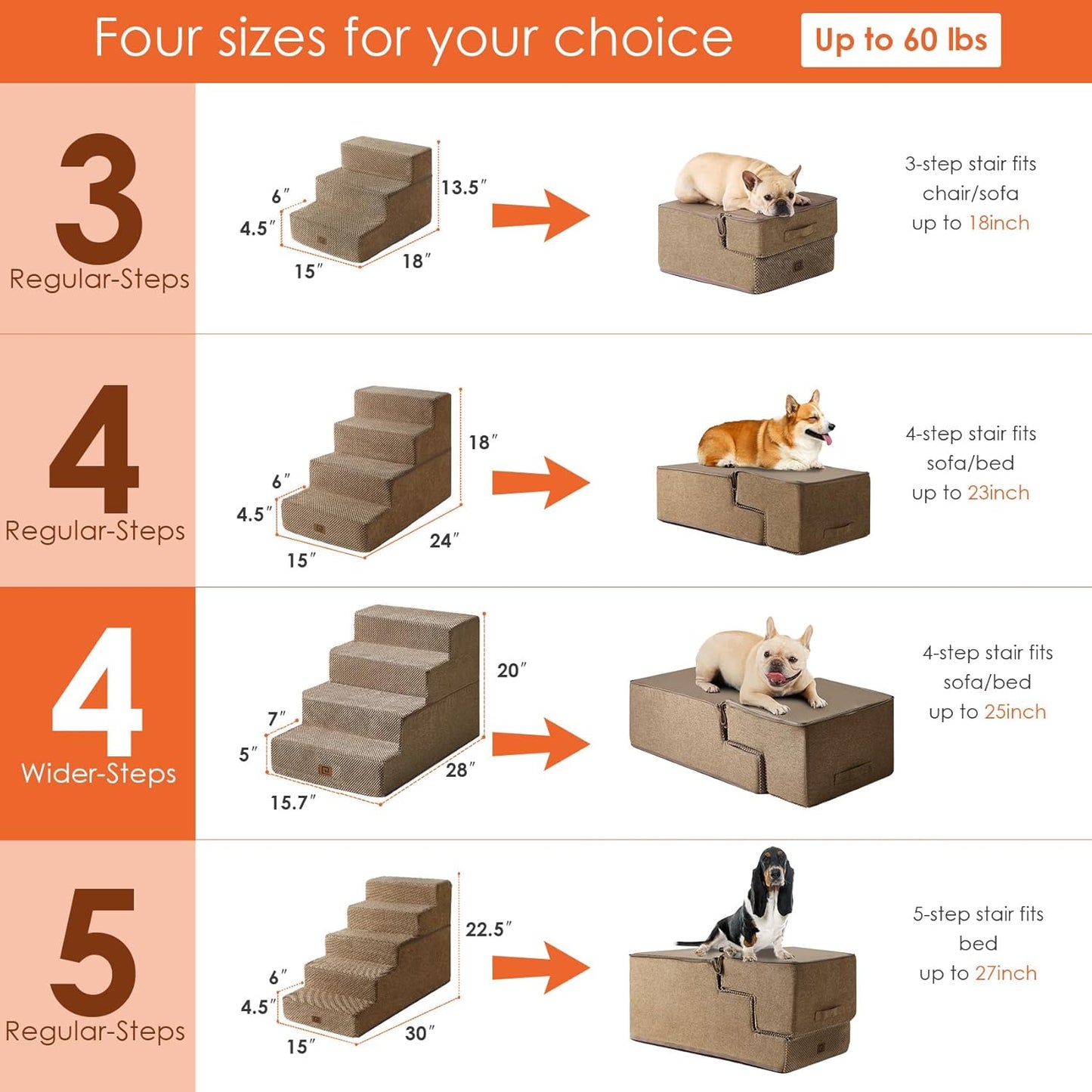 Four sizes for your choice

Up to 60 lbs

3
Regular-Steps

6″
4.5″
15″
18″
13.5″

3-step stair fits chair/sofa up to 18inch

4
Regular-Steps

6″
4.5″
15″
24″
18″

4-step stair fits sofa/bed up to 23inch

4
Wider-Steps

7″
5″
15.7″
28″
20″

4-step stair fits sofa/bed up to 25inch

5
Regular-Steps

6″
4.5″
15″
30″
22.5″

5-step stair fits bed up to 27inch