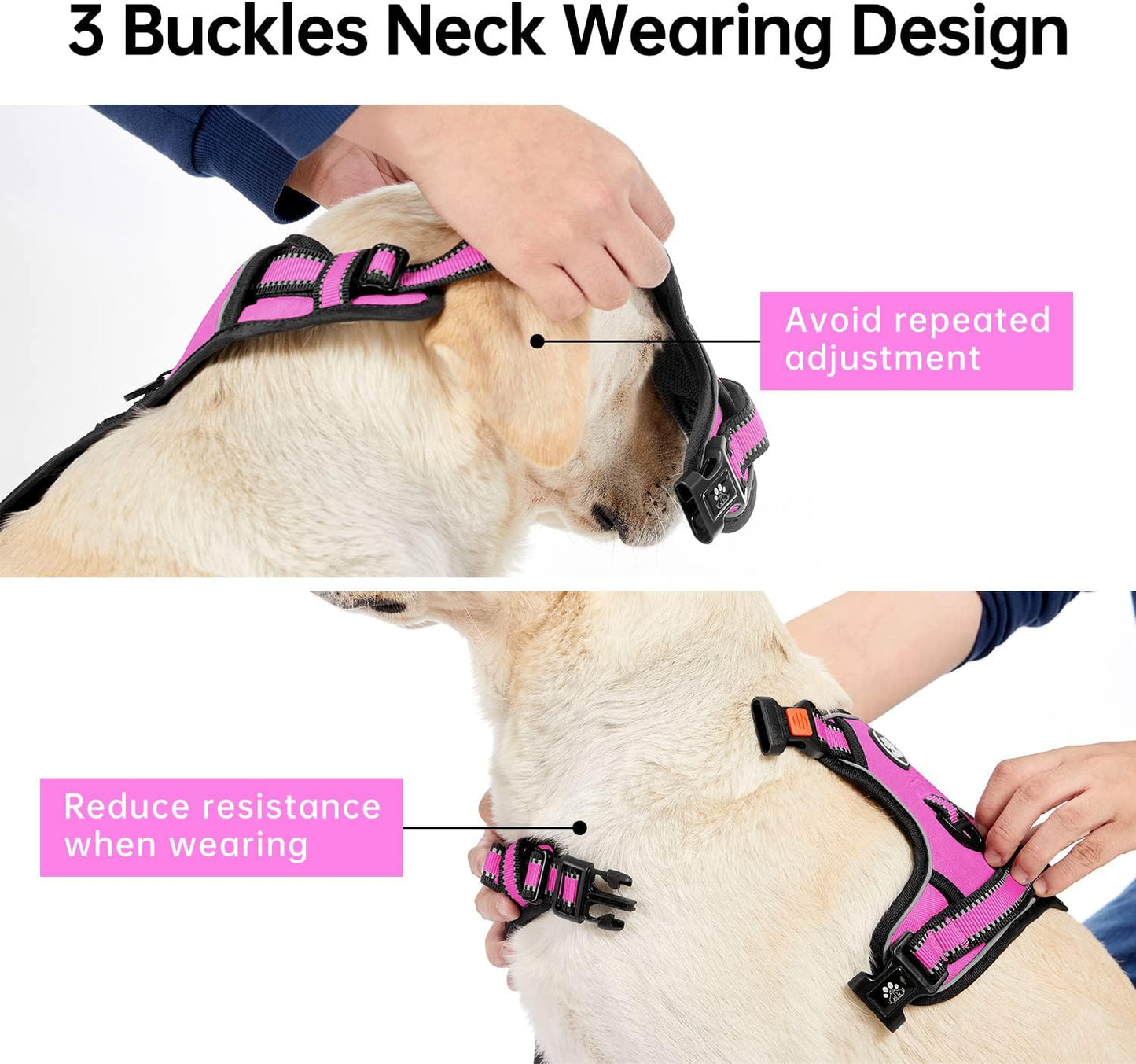 3 Buckles Neck Wearing Design

Avoid repeated adjustment

Reduce resistance when wearing