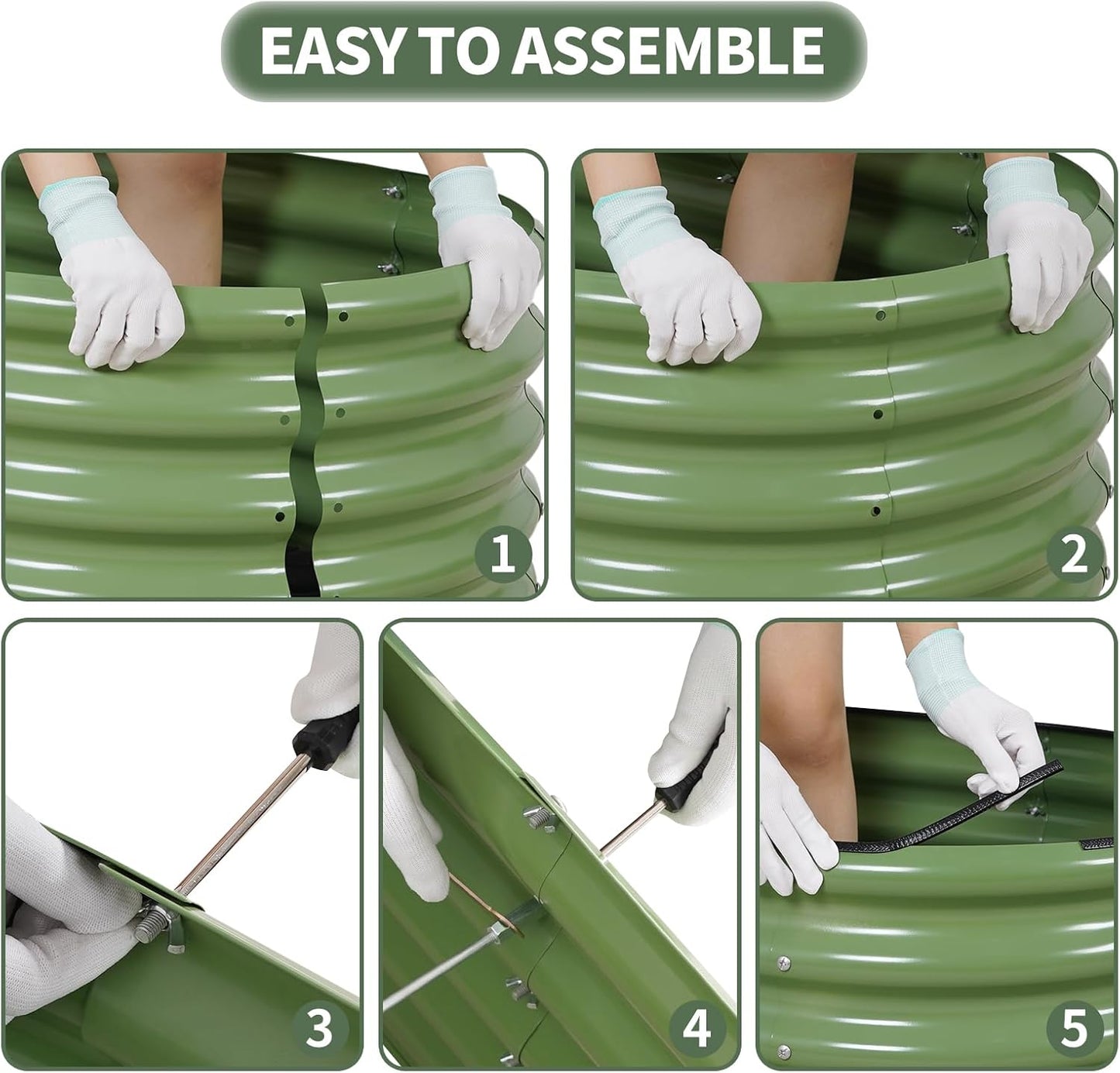 EASY TO ASSEMBLE

1

2

3

4

5