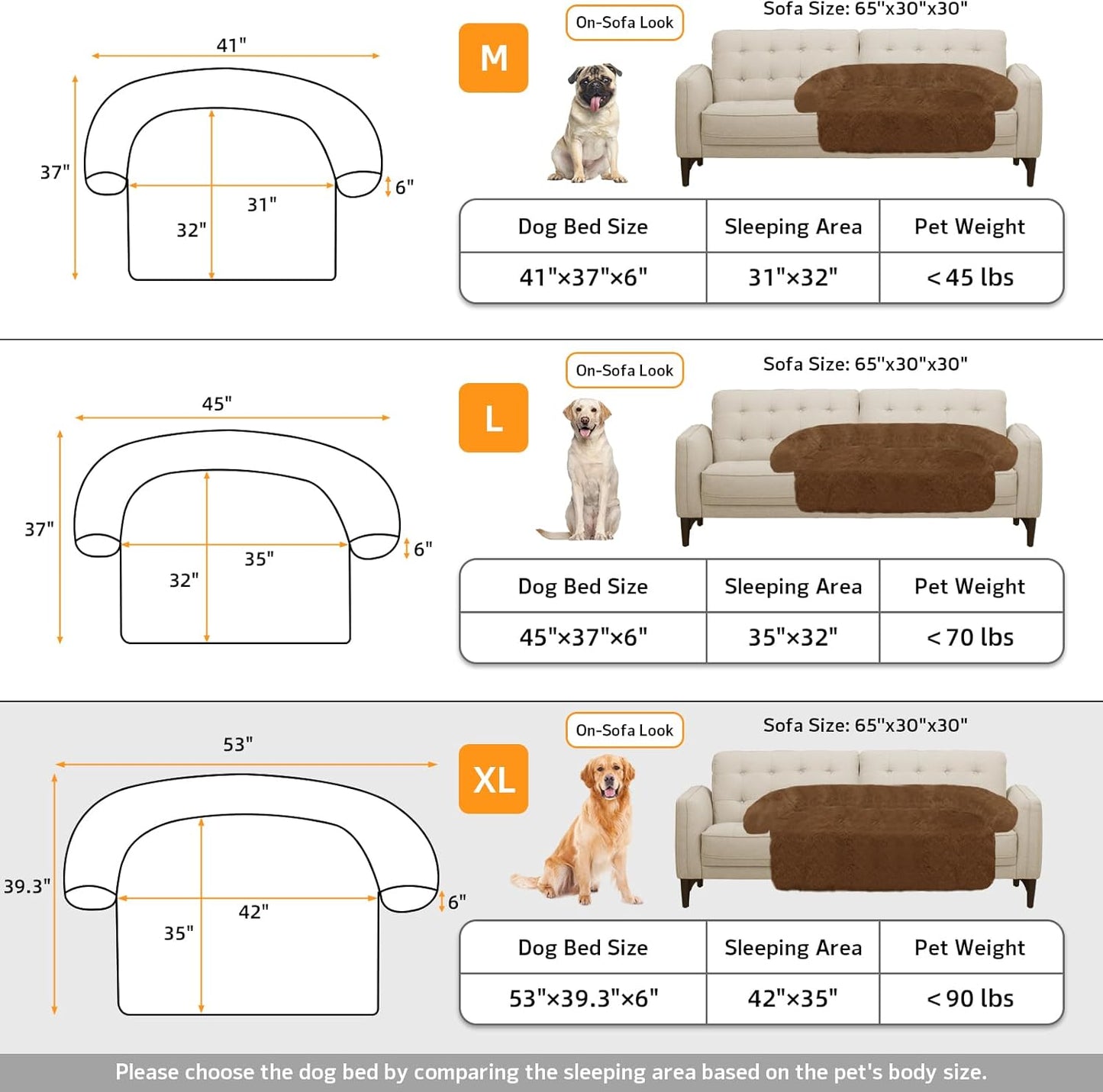 41"

37"

31"

32"

6"

M

On-Sofa Look

Sofa Size: 65"x30"x30"

| Dog Bed Size | Sleeping Area | Pet Weight |
|---|---|---|
| 41"×37"×6" | 31"×32" | < 45 lbs |

45"

37"

35"

32"

6"

L

On-Sofa Look

Sofa Size: 65"x30"x30"

| Dog Bed Size | Sleeping Area | Pet Weight |
|---|---|---|
| 45"×37"×6" | 35"×32" | < 70 lbs |

53"

39.3"

42"

35"

6"

XL

On-Sofa Look

Sofa Size: 65"x30"x30"

| Dog Bed Size | Sleeping Area | Pet Weight |
|---|---|---|
| 53"×39.3"×6" | 42"×35" | < 90 lbs |

Please choose the dog bed by comparing the sleeping area based on the pet's body size.