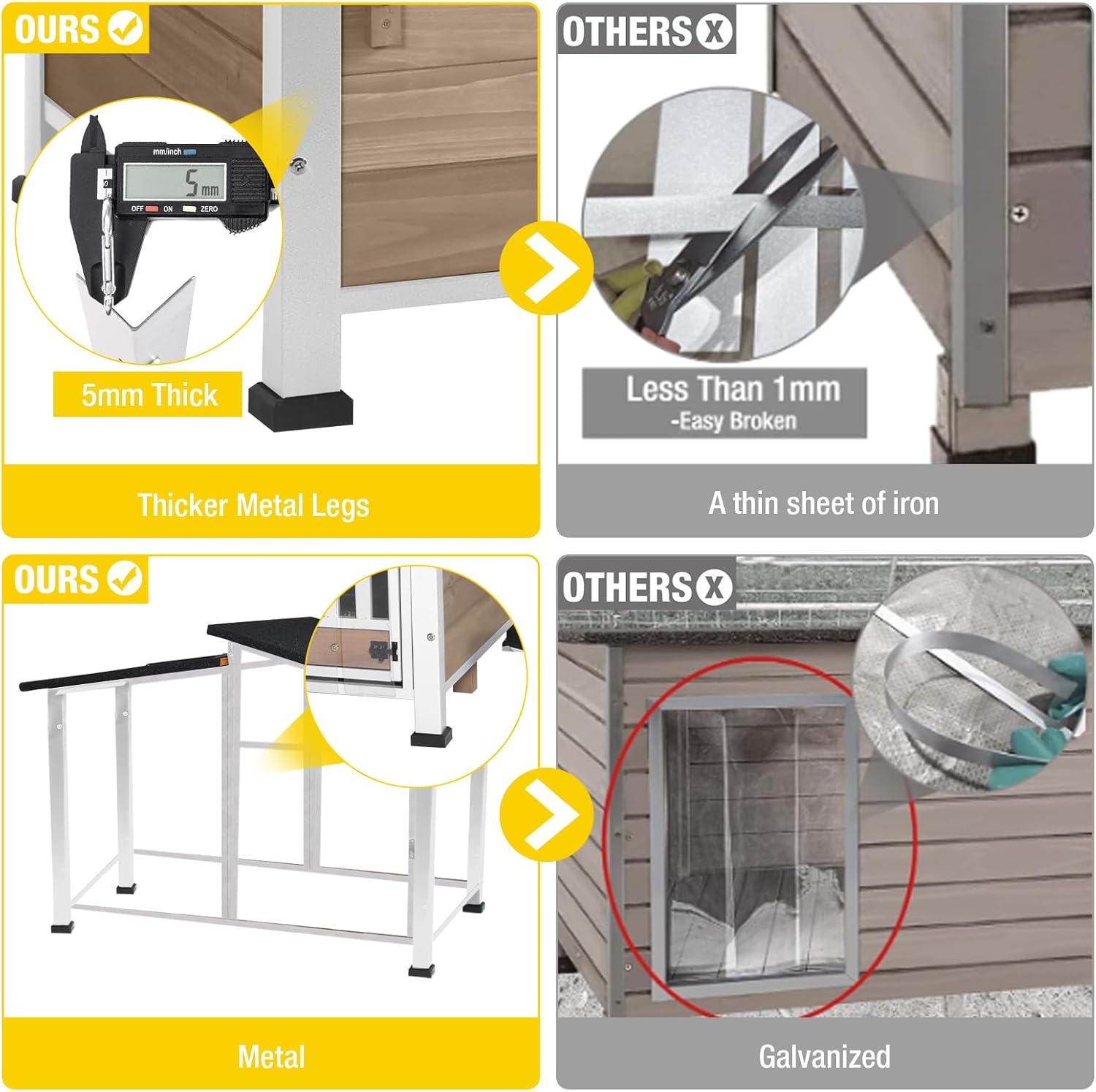 OURS

mm/inch

5 mm

OFF ON ZERO

5mm Thick

Thicker Metal Legs

OTHERS

Less Than 1mm
-Easy Broken

A thin sheet of iron

OURS

Metal

OTHERS

Galvanized