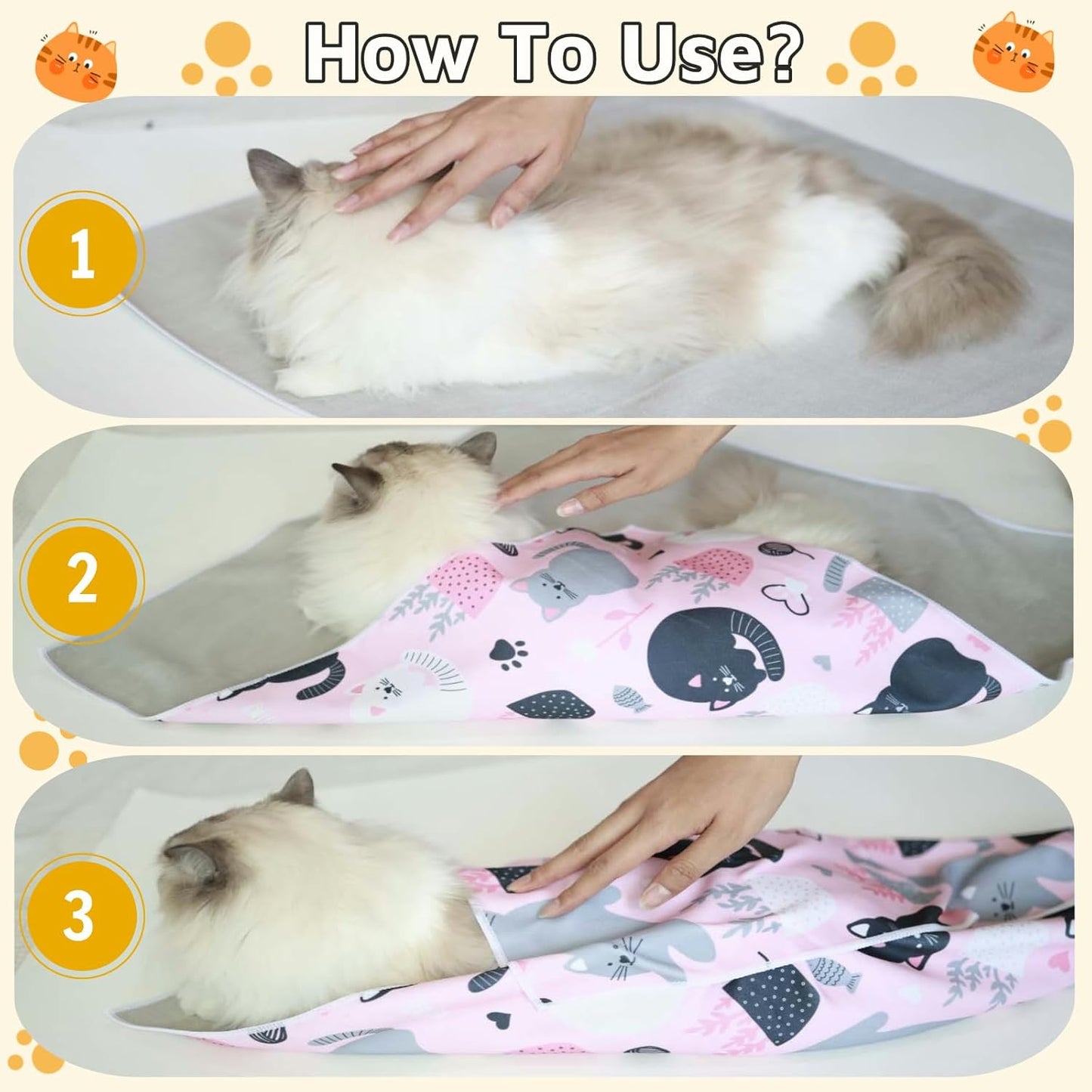 How To Use?

1

2

3