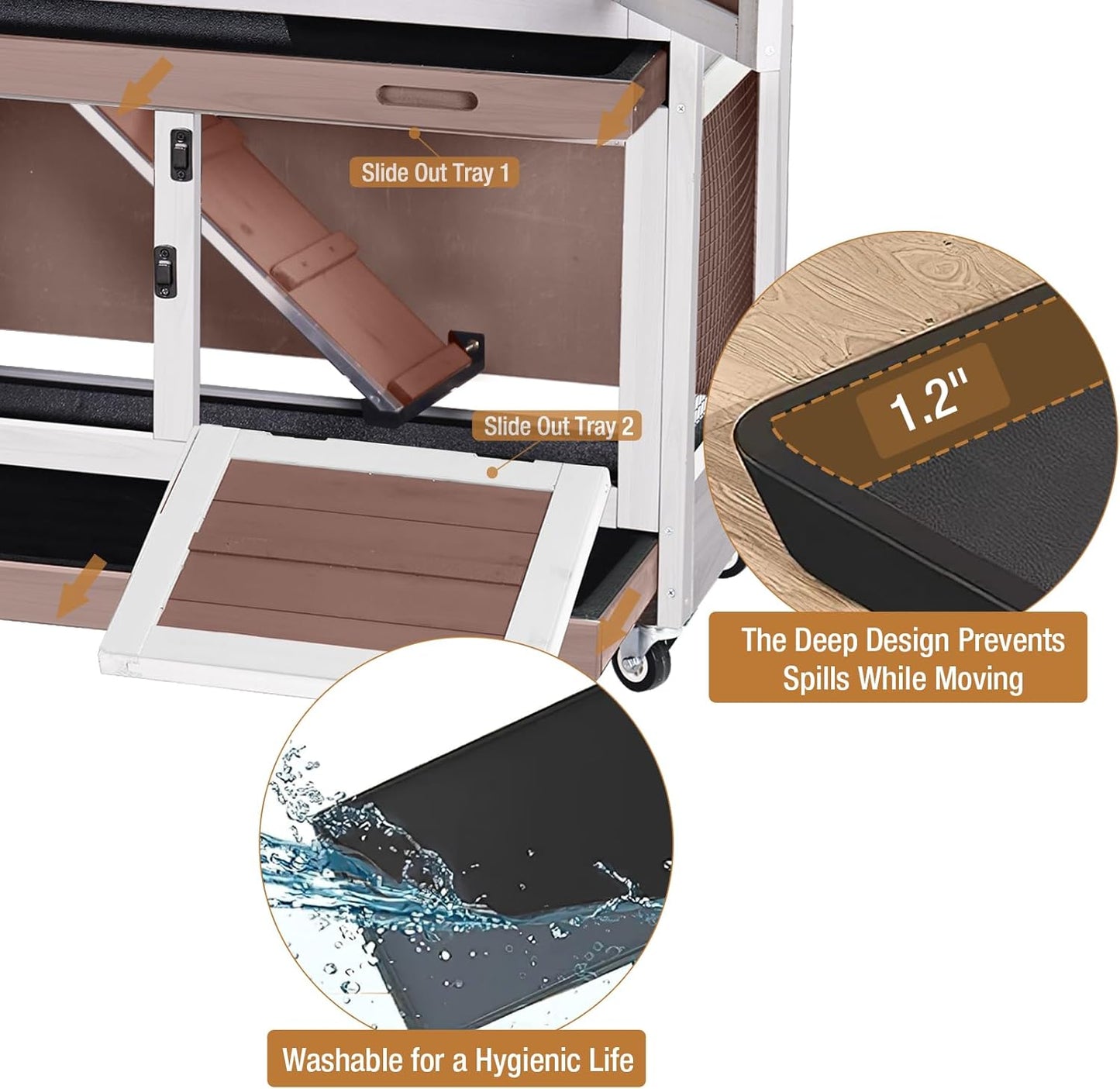 Slide Out Tray 1

Slide Out Tray 2

1.2"

The Deep Design Prevents Spills While Moving

Washable for a Hygienic Life