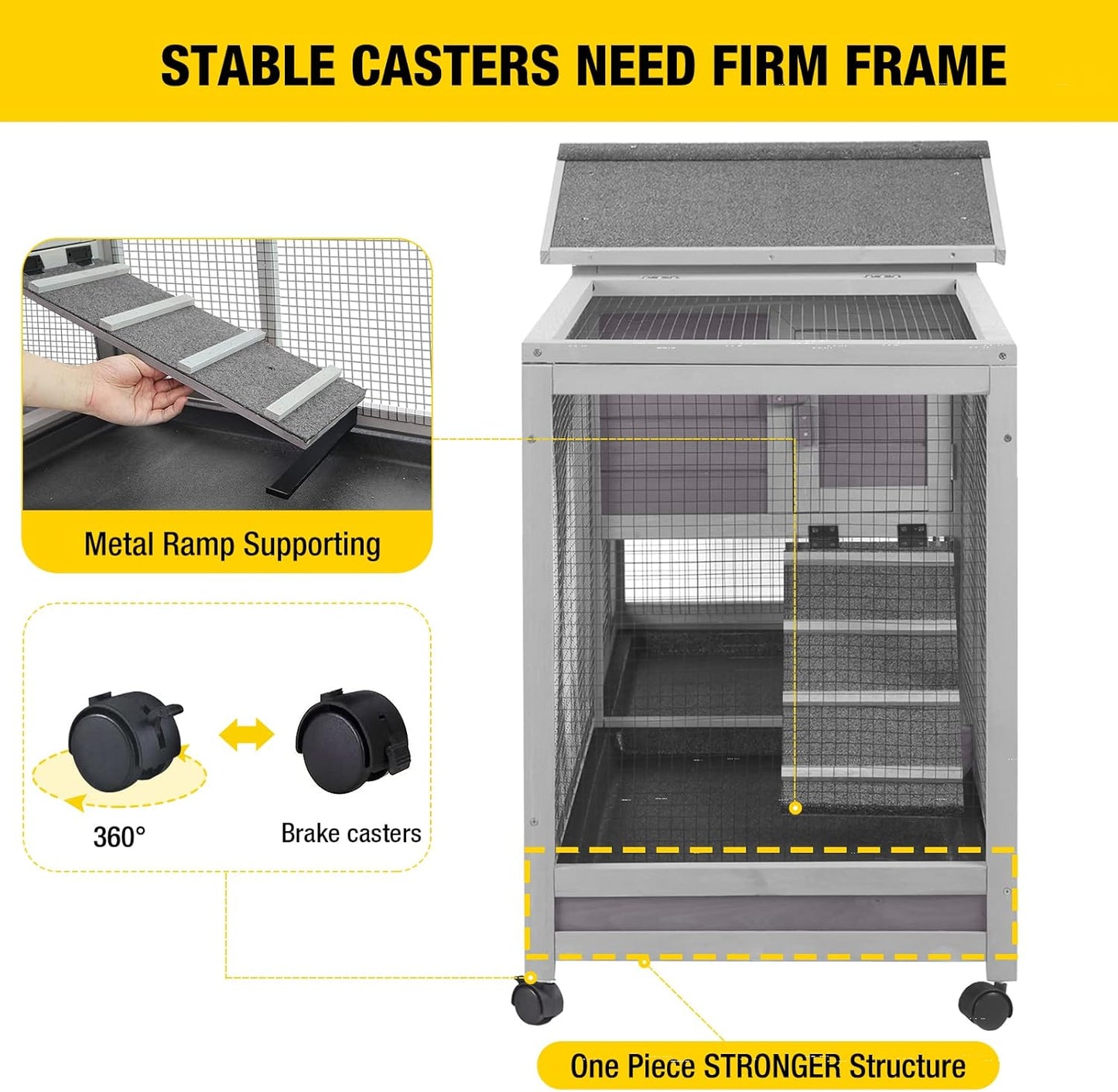 STABLE CASTERS NEED FIRM FRAME

Metal Ramp Supporting

360°

Brake casters

One Piece STRONGER Structure