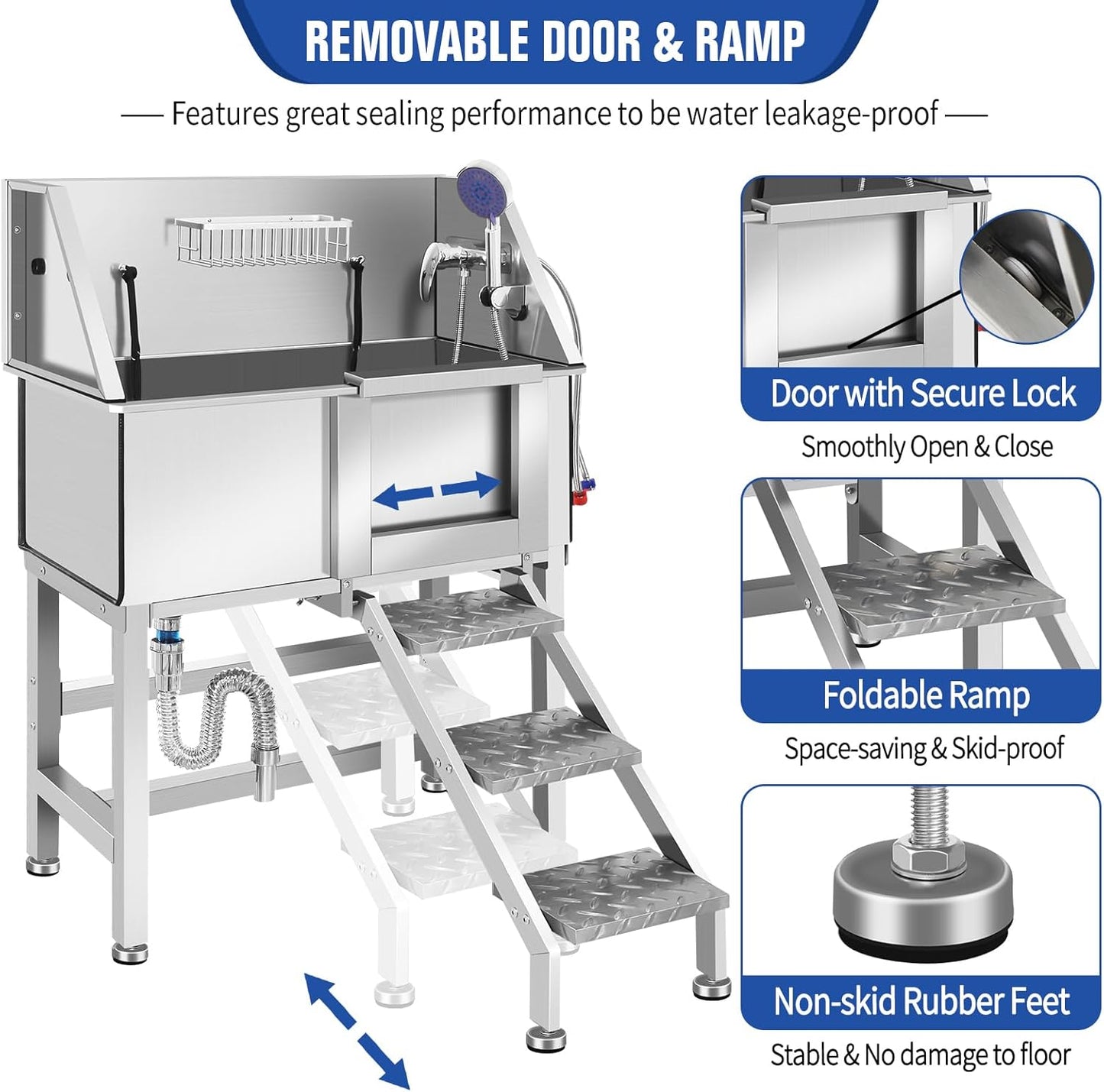 REMOVABLE DOOR & RAMP

— Features great sealing performance to be water leakage-proof —

Door with Secure Lock

Smoothly Open & Close

Foldable Ramp

Space-saving & Skid-proof

Non-skid Rubber Feet

Stable & No damage to floor