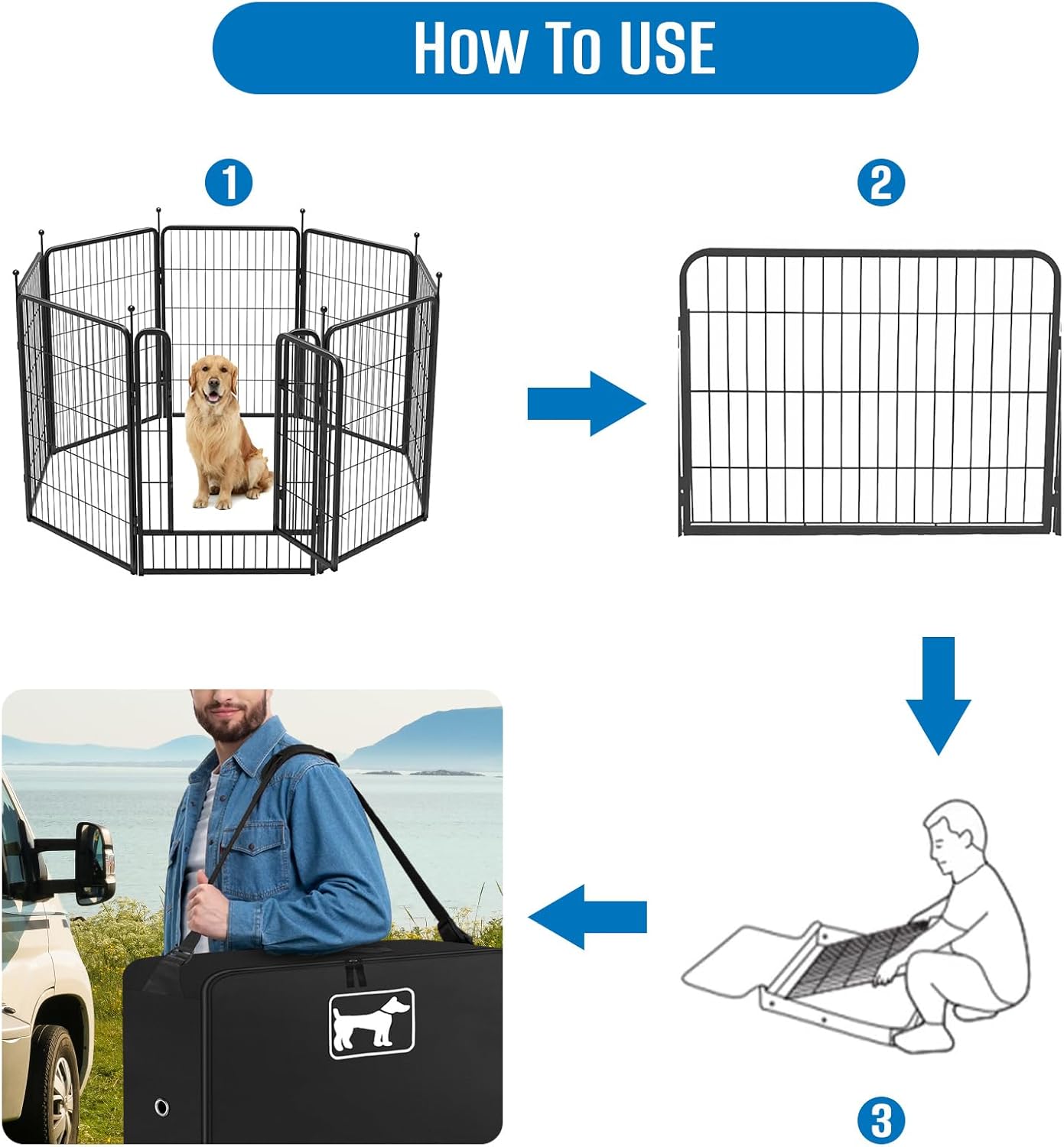 How To USE

1

2

3