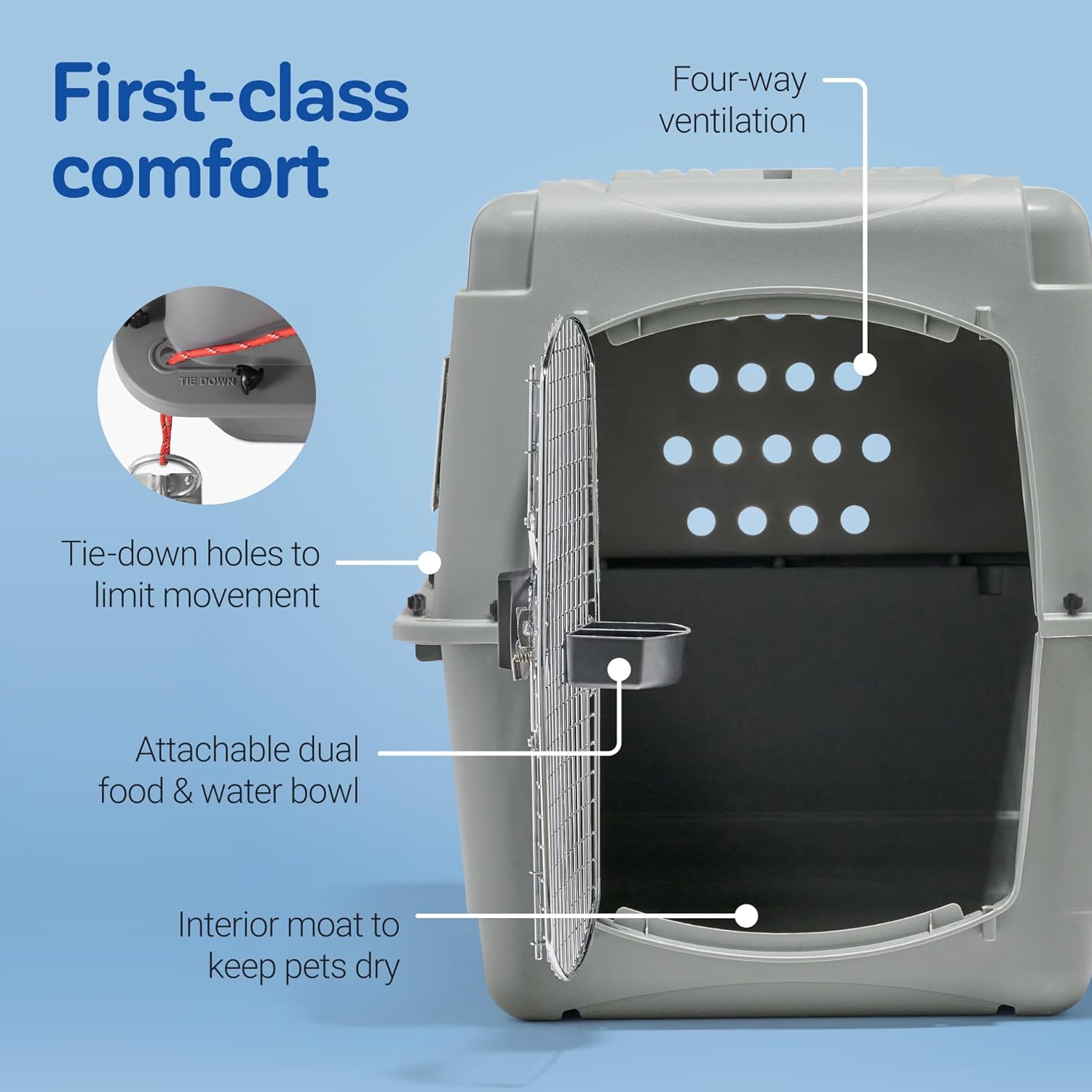 First-class comfort

Four-way ventilation

TIE DOWN

Tie-down holes to limit movement

Attachable dual food & water bowl

Interior moat to keep pets dry