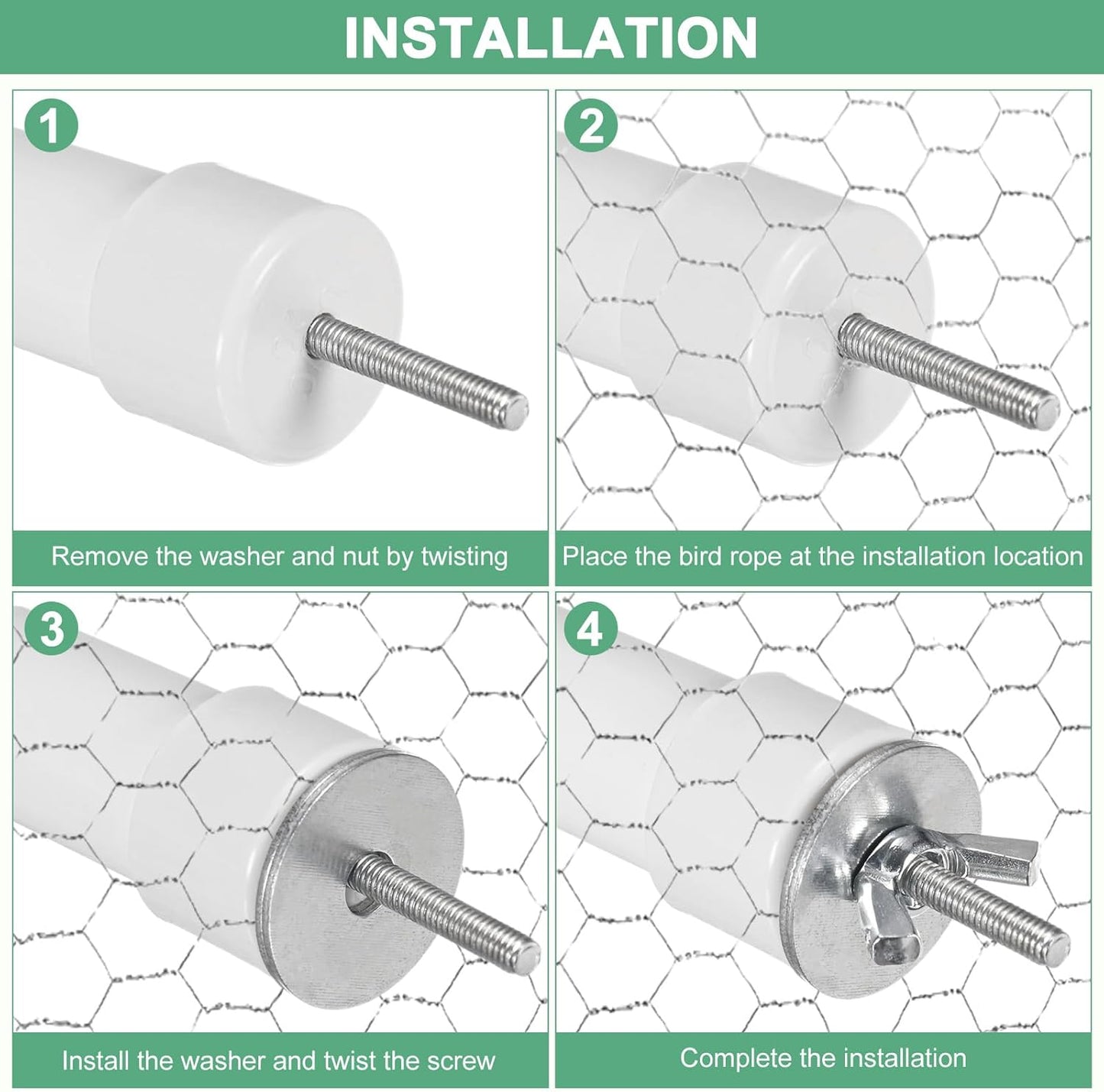 INSTALLATION

1

Remove the washer and nut by twisting

2

Place the bird rope at the installation location

3

Install the washer and twist the screw

4

Complete the installation