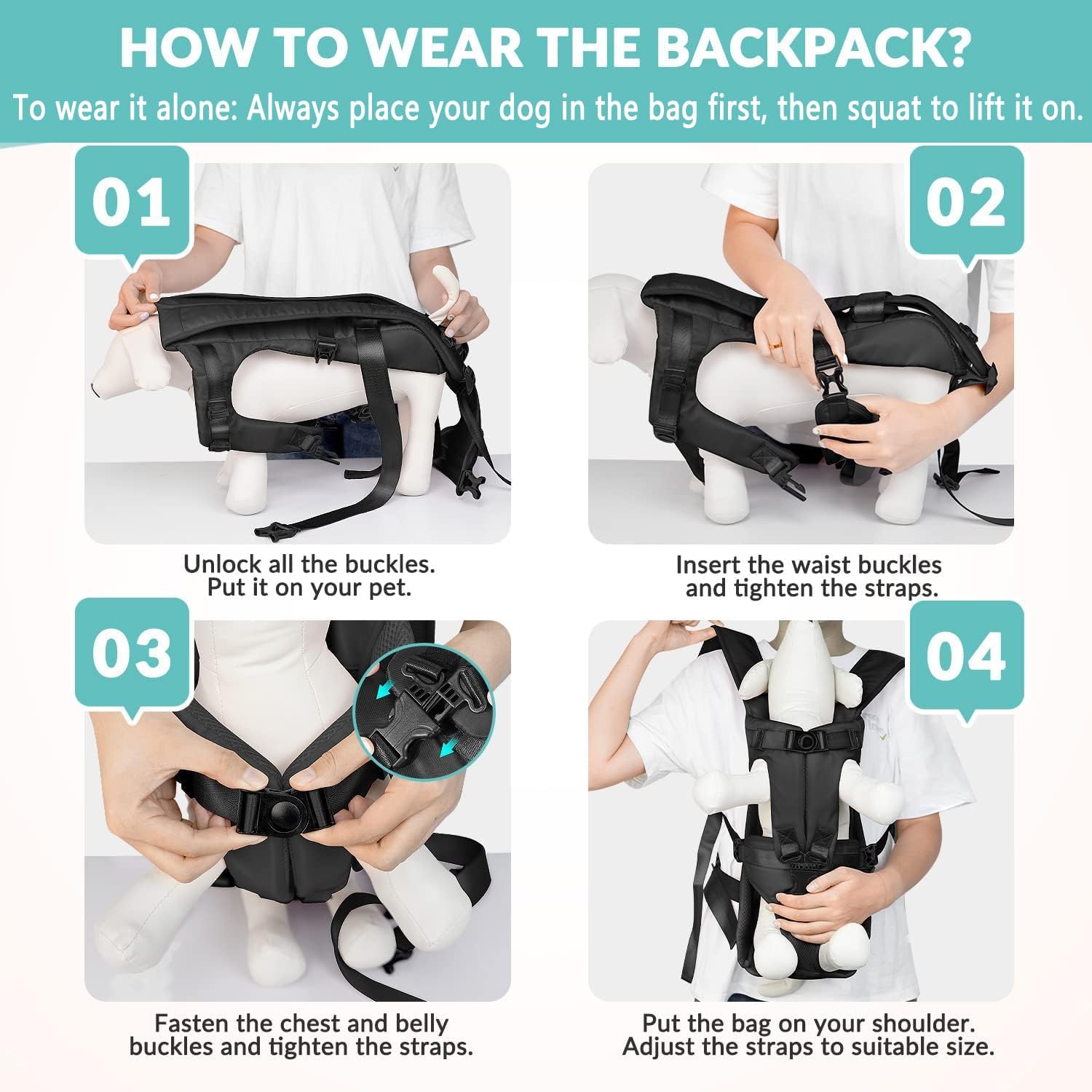 HOW TO WEAR THE BACKPACK?
To wear it alone: Always place your dog in the bag first, then squat to lift it on.

01

Unlock all the buckles.
Put it on your pet.

02

Insert the waist buckles and tighten the straps.

03

Fasten the chest and belly buckles and tighten the straps.

04

Put the bag on your shoulder.
Adjust the straps to suitable size.