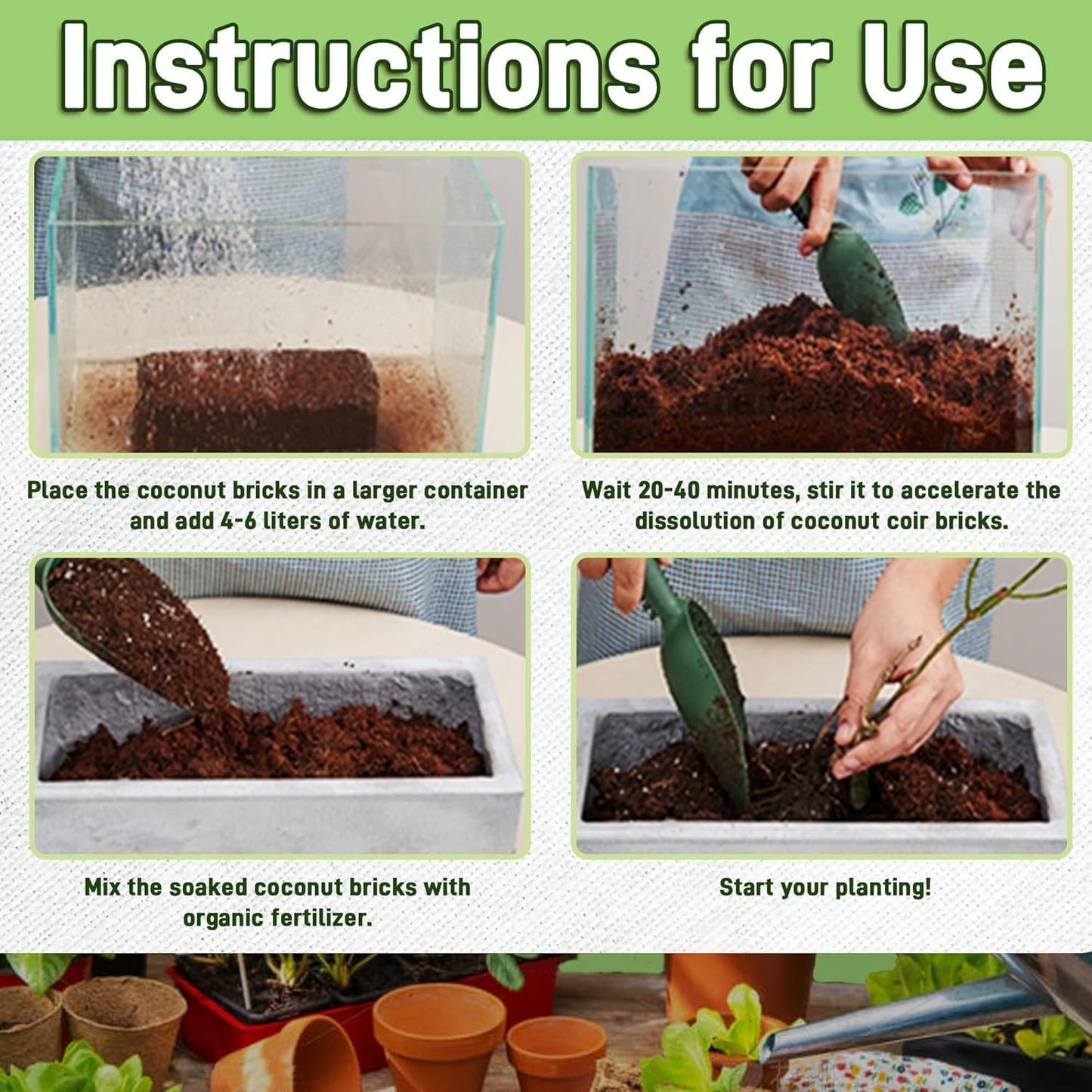 Instructions for Use

Place the coconut bricks in a larger container and add 4-6 liters of water.

Wait 20-40 minutes, stir it to accelerate the dissolution of coconut coir bricks.

Mix the soaked coconut bricks with organic fertilizer.

Start your planting!