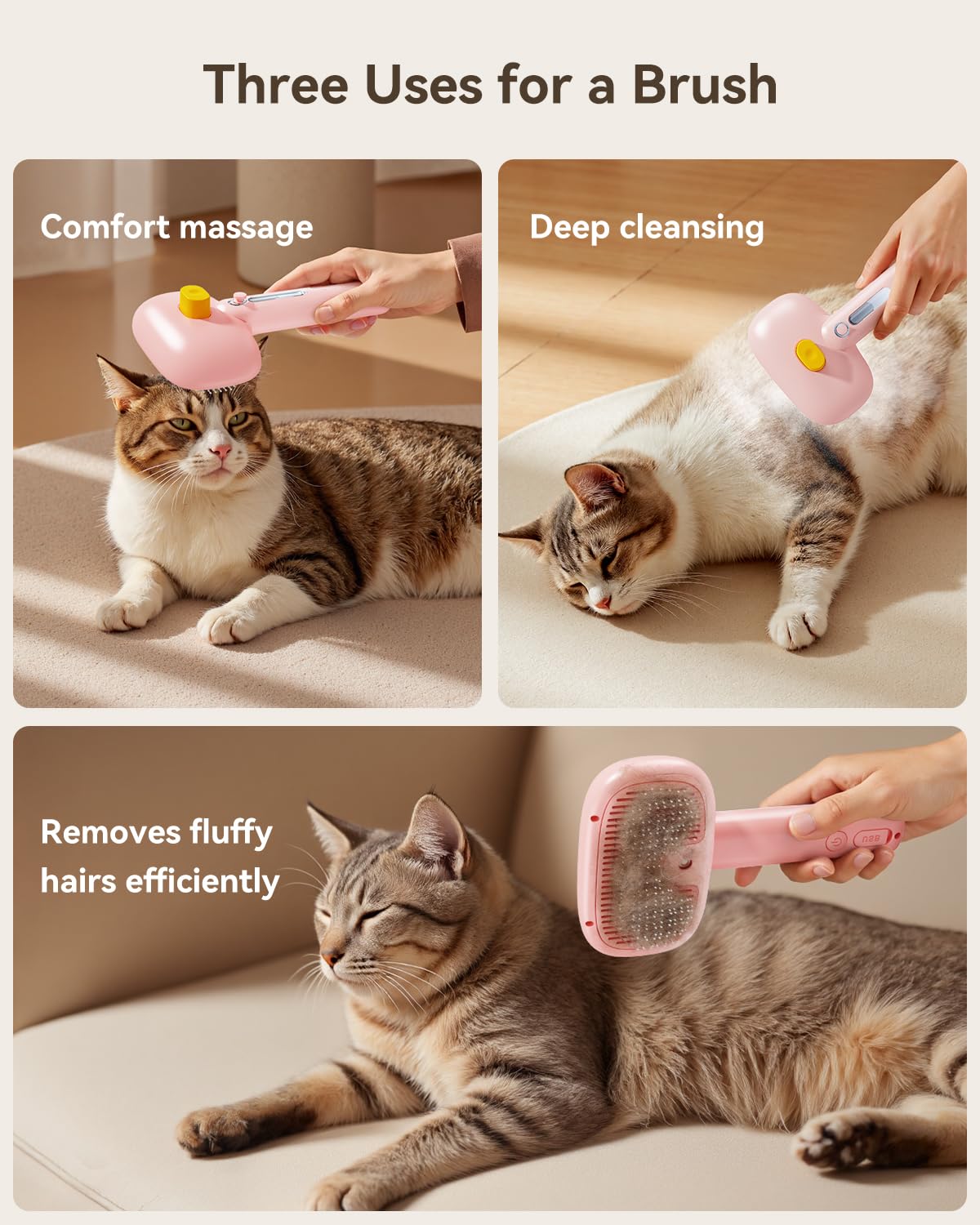 Three Uses for a Brush

Comfort massage

Deep cleansing

Removes fluffy hairs efficiently